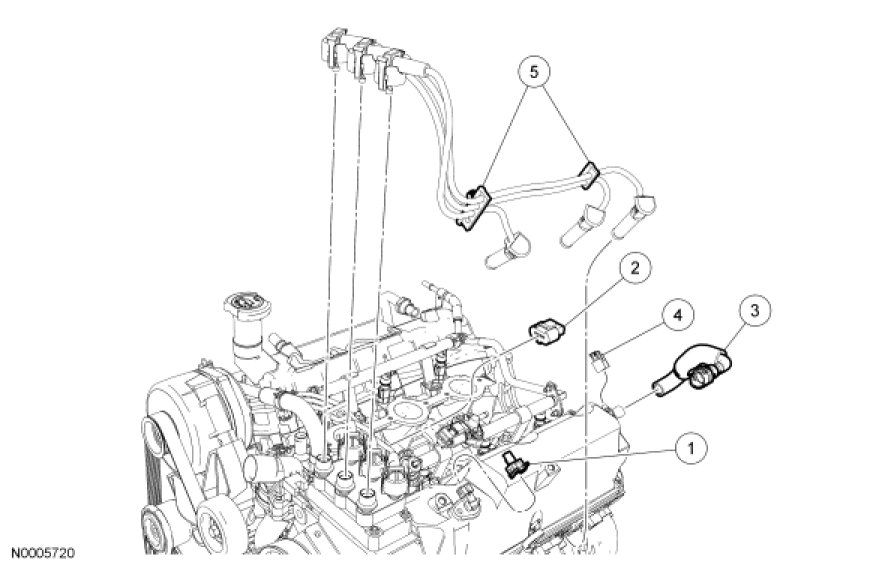 5
2
4
3
1
N0005720