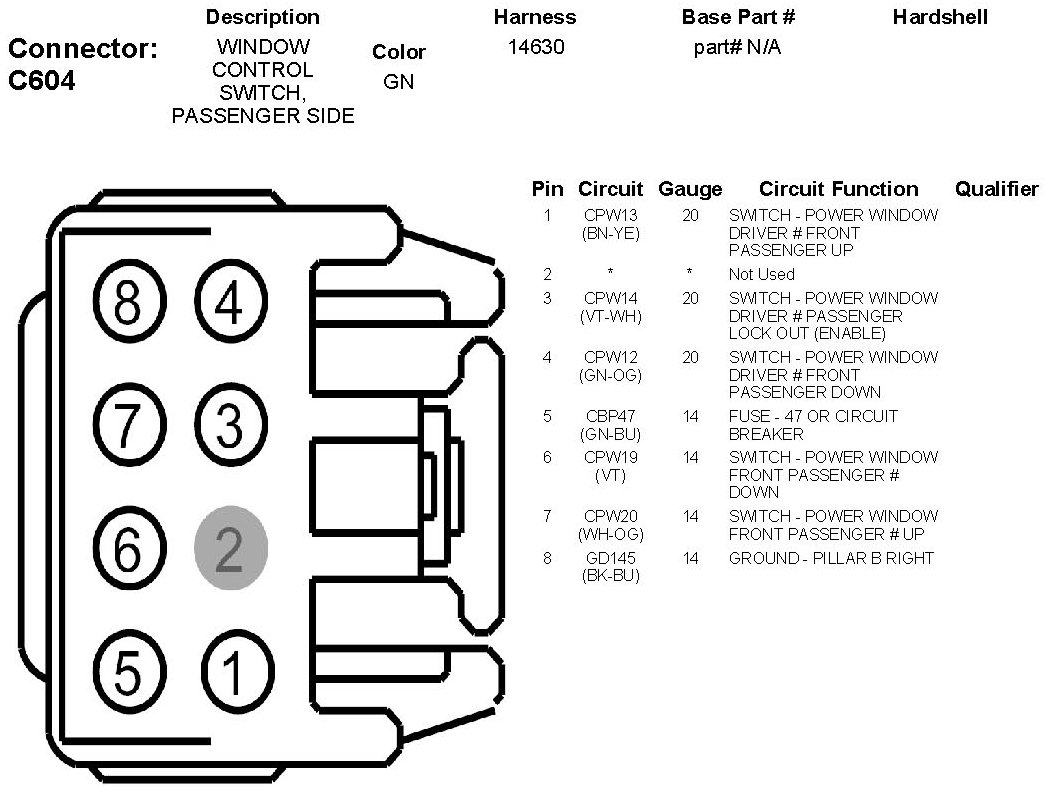 Connector: C604

| Description | Color | Harness | Base Part # | Hardshell |
|---|---|---|---|---|
| WINDOW CONTROL SWITCH, PASSENGER SIDE | GN | 14630 | part# N/A | |

8 4
7 3
6 2
5 1

| Pin | Circuit | Gauge | Circuit Function | Qualifier |
|---|---|---|---|---|
| 1 | CPW13 (BN-YE) | 20 | SWITCH - POWER WINDOW DRIVER # FRONT PASSENGER UP | |
| 2 | * | * | Not Used | |
| 3 | CPW14 (VT-WH) | 20 | SWITCH - POWER WINDOW DRIVER # PASSENGER LOCK OUT (ENABLE) | |
| 4 | CPW12 (GN-OG) | 20 | SWITCH - POWER WINDOW DRIVER # FRONT PASSENGER DOWN | |
| 5 | CBP47 (GN-BU) | 14 | FUSE - 47 OR CIRCUIT BREAKER | |
| 6 | CPW19 (VT) | 14 | SWITCH - POWER WINDOW FRONT PASSENGER # DOWN | |
| 7 | CPW20 (WH-OG) | 14 | SWITCH - POWER WINDOW FRONT PASSENGER # UP | |
| 8 | GD145 (BK-BU) | 14 | GROUND - PILLAR B RIGHT | |