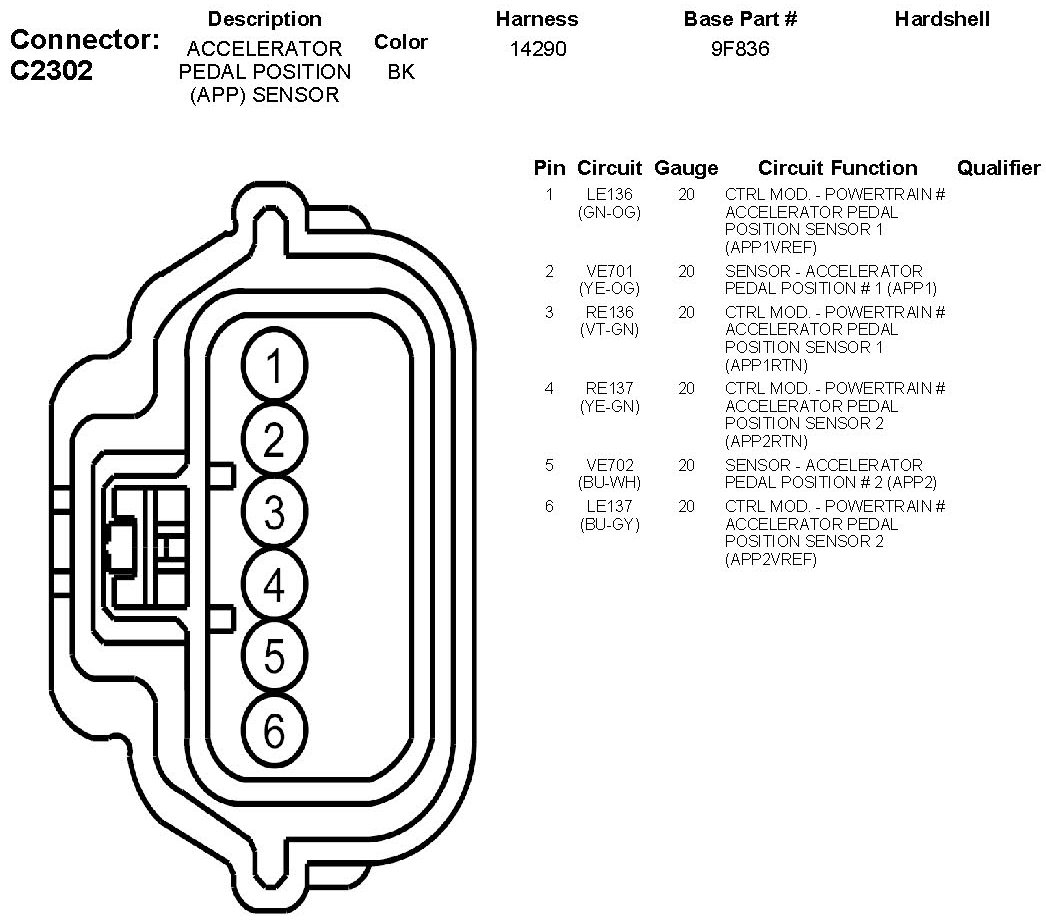 Connector: C2302

| Description | Color | Harness | Base Part # | Hardshell |
|---|---|---|---|---|
| ACCELERATOR PEDAL POSITION (APP) SENSOR | BK | 14290 | 9F836 | |

1
2
3
4
5
6

| Pin | Circuit | Gauge | Circuit Function | Qualifier |
|---|---|---|---|---|
| 1 | LE136 (GN-OG) | 20 | CTRL MOD. - POWERTRAIN # ACCELERATOR PEDAL POSITION SENSOR 1 (APP1VREF) | |
| 2 | VE701 (YE-OG) | 20 | SENSOR - ACCELERATOR PEDAL POSITION # 1 (APP1) | |
| 3 | RE136 (VT-GN) | 20 | CTRL MOD. - POWERTRAIN # ACCELERATOR PEDAL POSITION SENSOR 1 (APP1RTN) | |
| 4 | RE137 (YE-GN) | 20 | CTRL MOD. - POWERTRAIN # ACCELERATOR PEDAL POSITION SENSOR 2 (APP2RTN) | |
| 5 | VE702 (BU-WH) | 20 | SENSOR - ACCELERATOR PEDAL POSITION # 2 (APP2) | |
| 6 | LE137 (BU-GY) | 20 | CTRL MOD. - POWERTRAIN # ACCELERATOR PEDAL POSITION SENSOR 2 (APP2VREF) | |