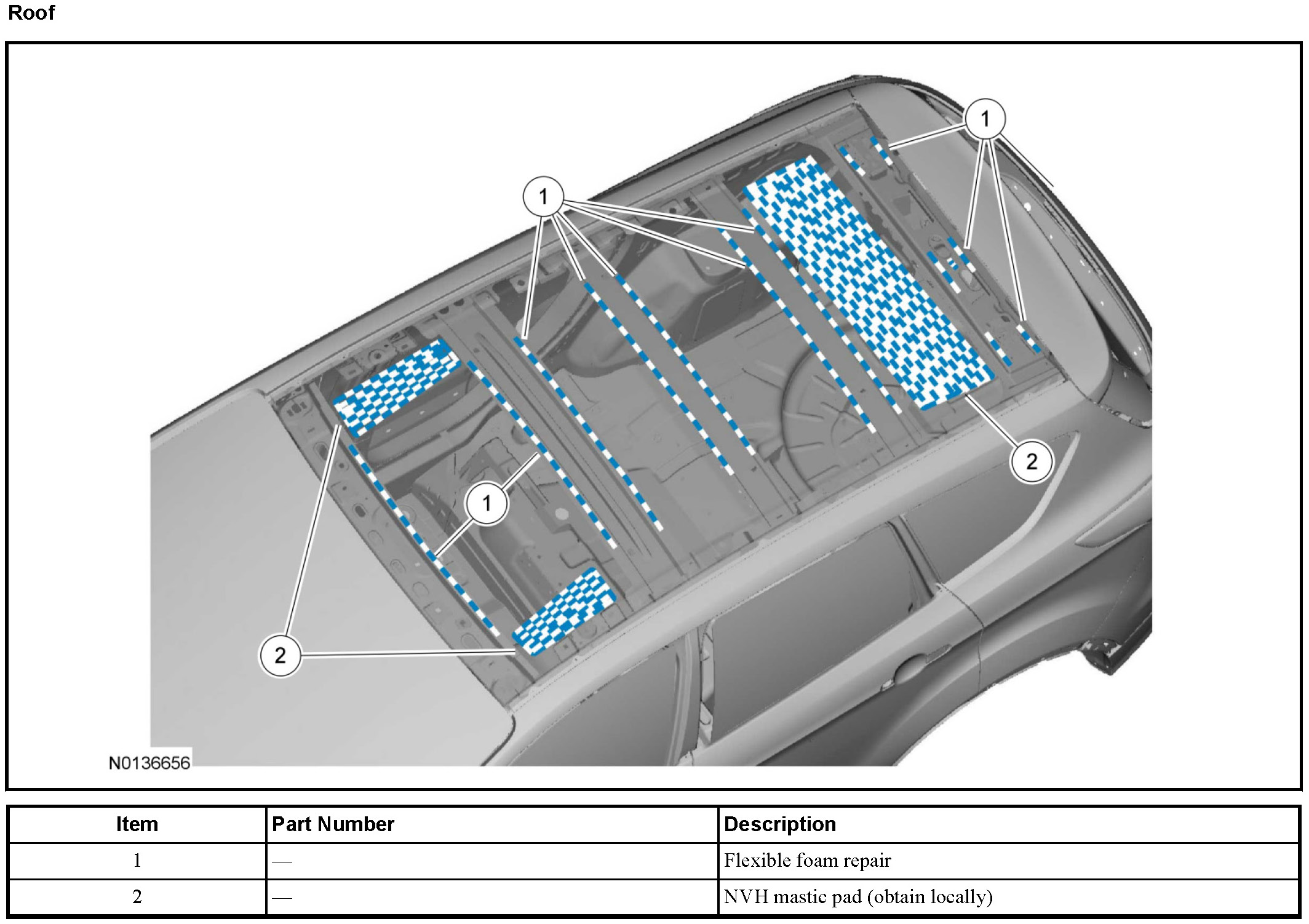 Roof

1
1
1
2
2
N0136656

| Item | Part Number | Description |
|---|---|---|
| 1 | — | Flexible foam repair |
| 2 | — | NVH mastic pad (obtain locally) |