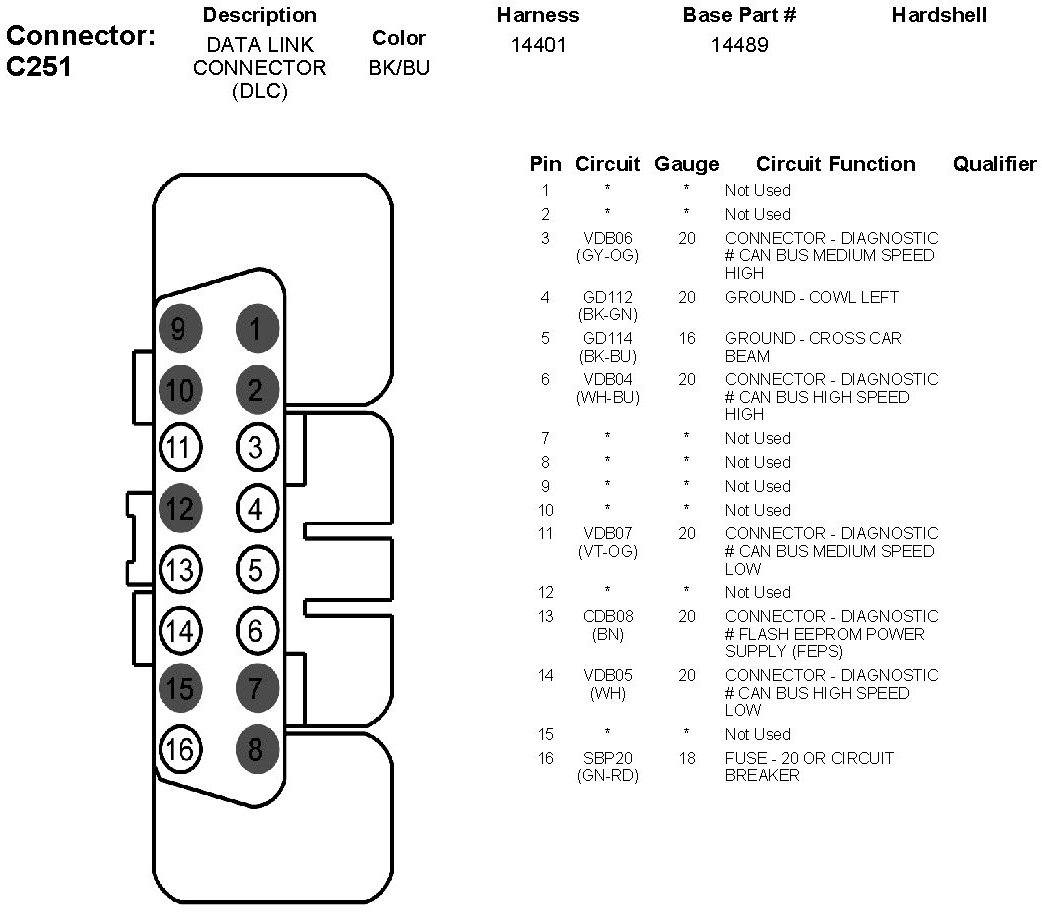 Connector: C251

| Description | Color | Harness | Base Part # | Hardshell |
|---|---|---|---|---|
| DATA LINK CONNECTOR (DLC) | BK/BU | 14401 | 14489 | |

9 1
10 2
11 3
12 4
13 5
14 6
15 7
16 8

| Pin | Circuit | Gauge | Circuit Function | Qualifier |
|---|---|---|---|---|
| 1 | * | * | Not Used | |
| 2 | * | * | Not Used | |
| 3 | VDB06 (GY-OG) | 20 | CONNECTOR - DIAGNOSTIC # CAN BUS MEDIUM SPEED HIGH | |
| 4 | GD112 (BK-GN) | 20 | GROUND - COWL LEFT | |
| 5 | GD114 (BK-BU) | 16 | GROUND - CROSS CAR BEAM | |
| 6 | VDB04 (WH-BU) | 20 | CONNECTOR - DIAGNOSTIC # CAN BUS HIGH SPEED HIGH | |
| 7 | * | * | Not Used | |
| 8 | * | * | Not Used | |
| 9 | * | * | Not Used | |
| 10 | * | * | Not Used | |
| 11 | VDB07 (VT-OG) | 20 | CONNECTOR - DIAGNOSTIC # CAN BUS MEDIUM SPEED LOW | |
| 12 | * | * | Not Used | |
| 13 | CDB08 (BN) | 20 | CONNECTOR - DIAGNOSTIC # FLASH EEPROM POWER SUPPLY (FEPS) | |
| 14 | VDB05 (WH) | 20 | CONNECTOR - DIAGNOSTIC # CAN BUS HIGH SPEED LOW | |
| 15 | * | * | Not Used | |
| 16 | SBP20 (GN-RD) | 18 | FUSE - 20 OR CIRCUIT BREAKER | |