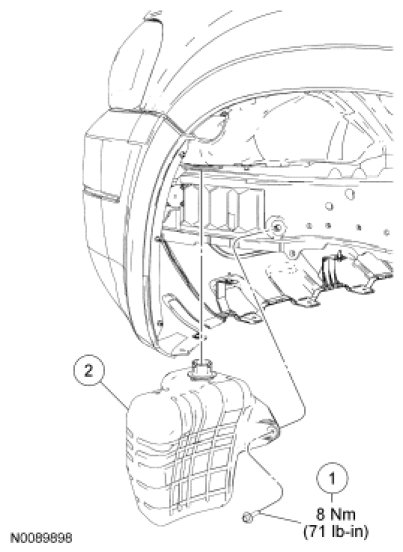 2

1
8 Nm
(71 lb-in)

N0089898