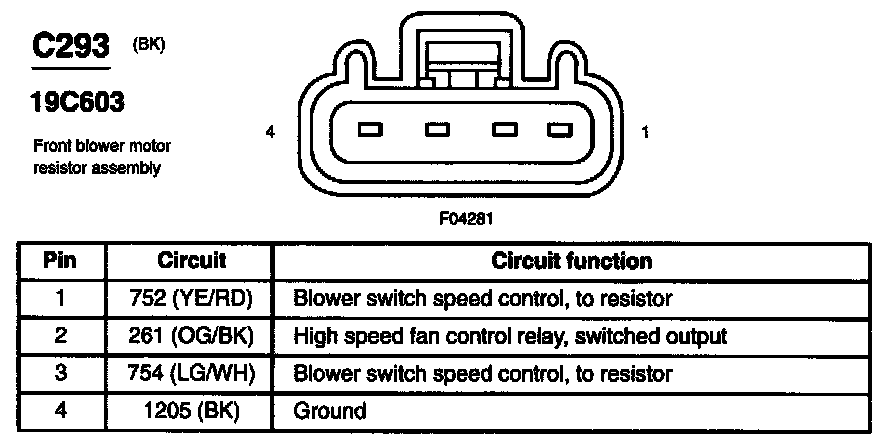 C293 (BK)

19C603

Front blower motor resistor assembly

4

1

F04281

| Pin | Circuit | Circuit function |
|---|---|---|
| 1 | 752 (YE/RD) | Blower switch speed control, to resistor |
| 2 | 261 (OG/BK) | High speed fan control relay, switched output |
| 3 | 754 (LG/WH) | Blower switch speed control, to resistor |
| 4 | 1205 (BK) | Ground |