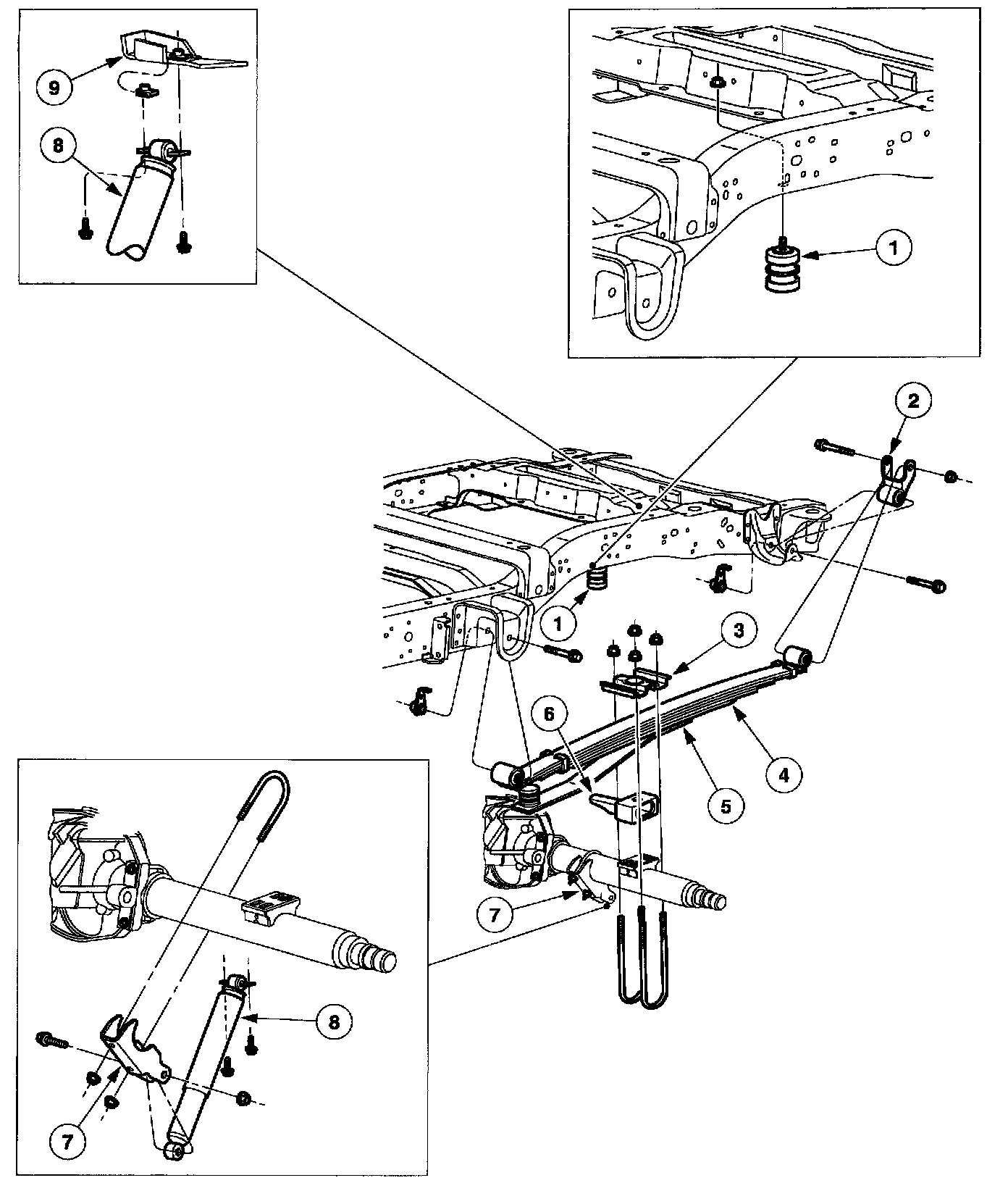 9
8
1
2
1
3
6
4
5
7
8
7