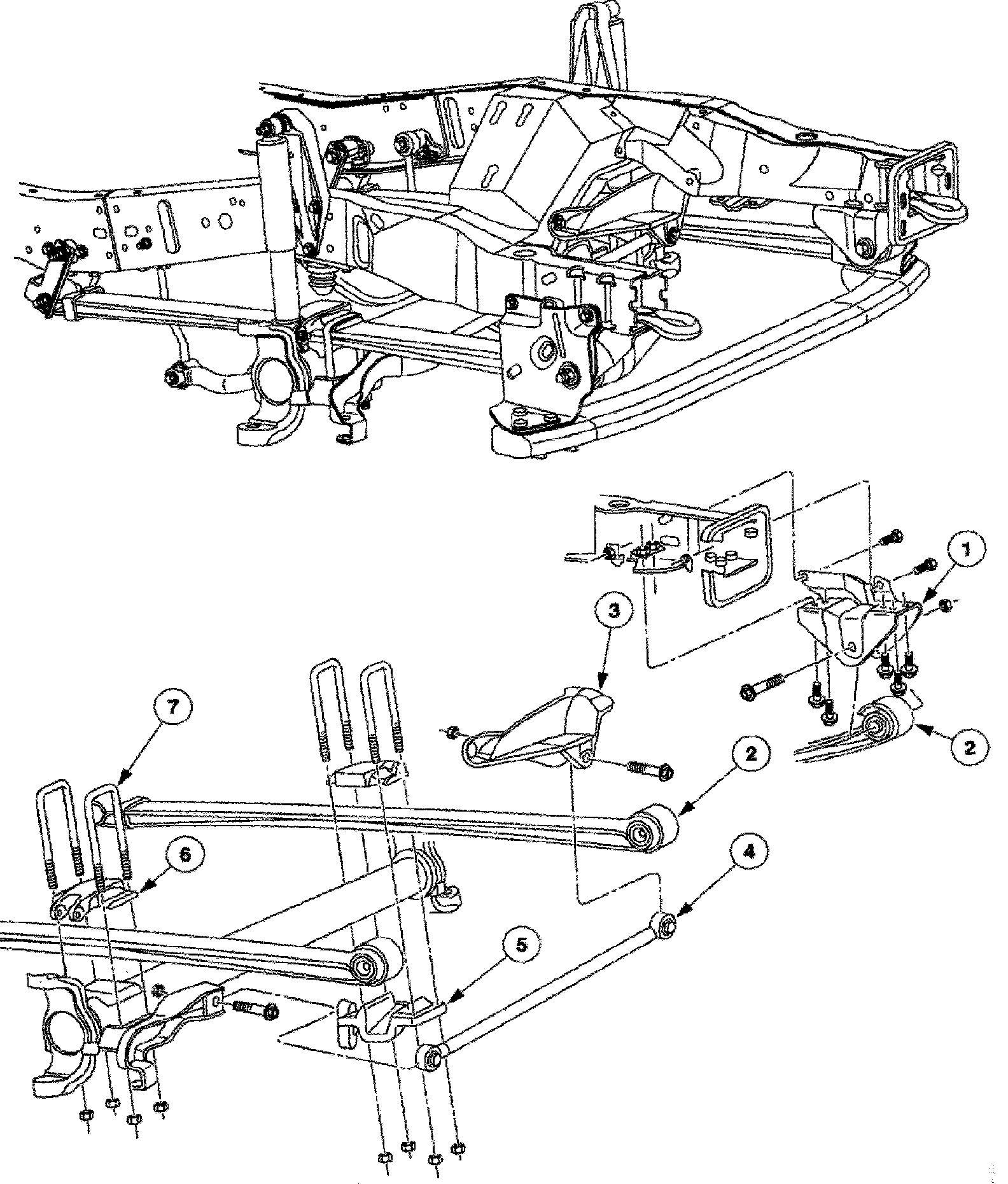 1
3
2
7
2
6
4
5