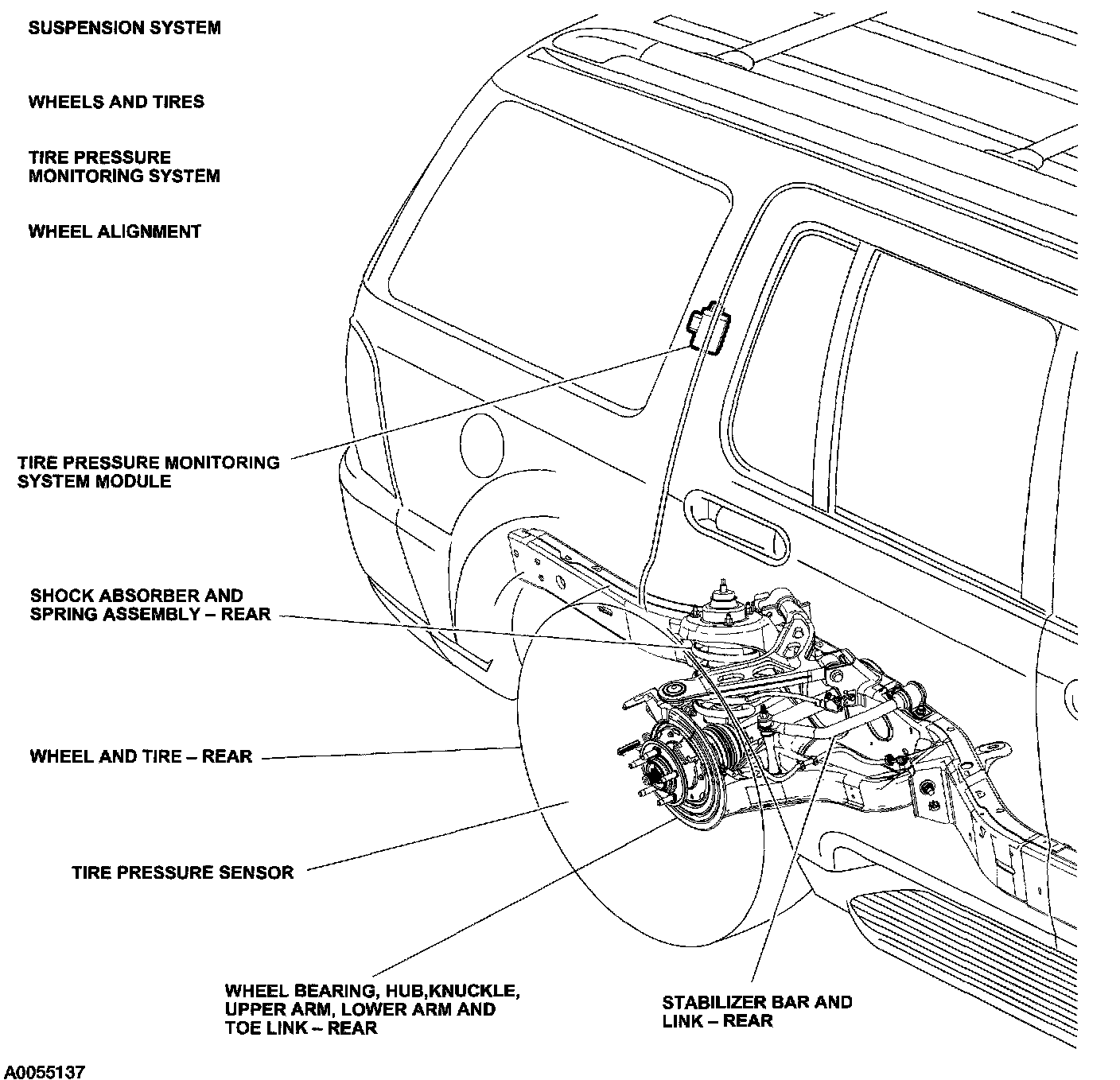 SUSPENSION SYSTEM

WHEELS AND TIRES

TIRE PRESSURE MONITORING SYSTEM

WHEEL ALIGNMENT

TIRE PRESSURE MONITORING SYSTEM MODULE

SHOCK ABSORBER AND SPRING ASSEMBLY – REAR

WHEEL AND TIRE – REAR

TIRE PRESSURE SENSOR

WHEEL BEARING, HUB,KNUCKLE, UPPER ARM, LOWER ARM AND TOE LINK – REAR

STABILIZER BAR AND LINK – REAR

A0055137