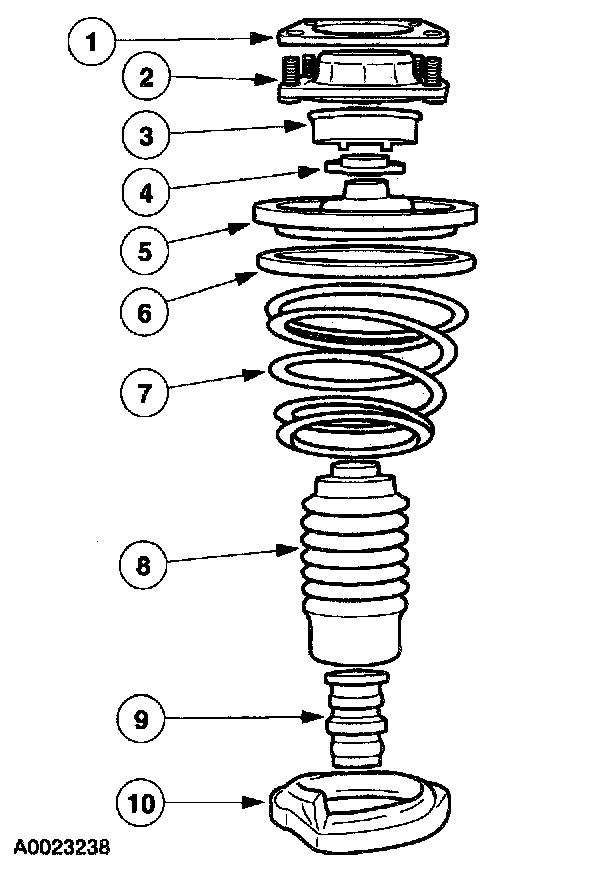 1
2
3
4
5
6
7
8
9
10
A0023238