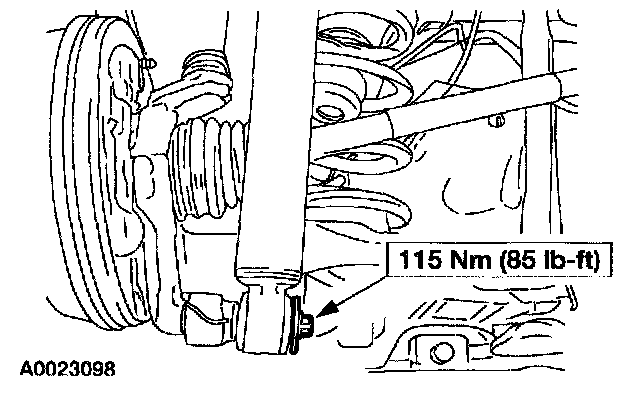 115 Nm (85 lb-ft)

A0023098