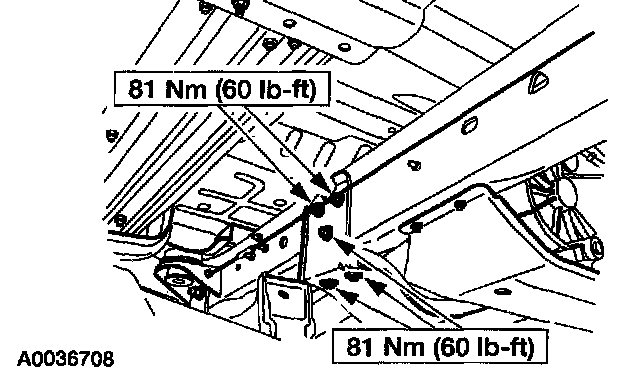 81 Nm (60 lb-ft)

81 Nm (60 lb-ft)

A0036708