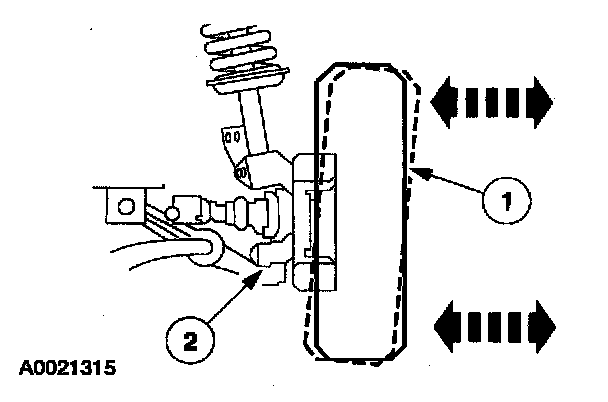 1

2

A0021315