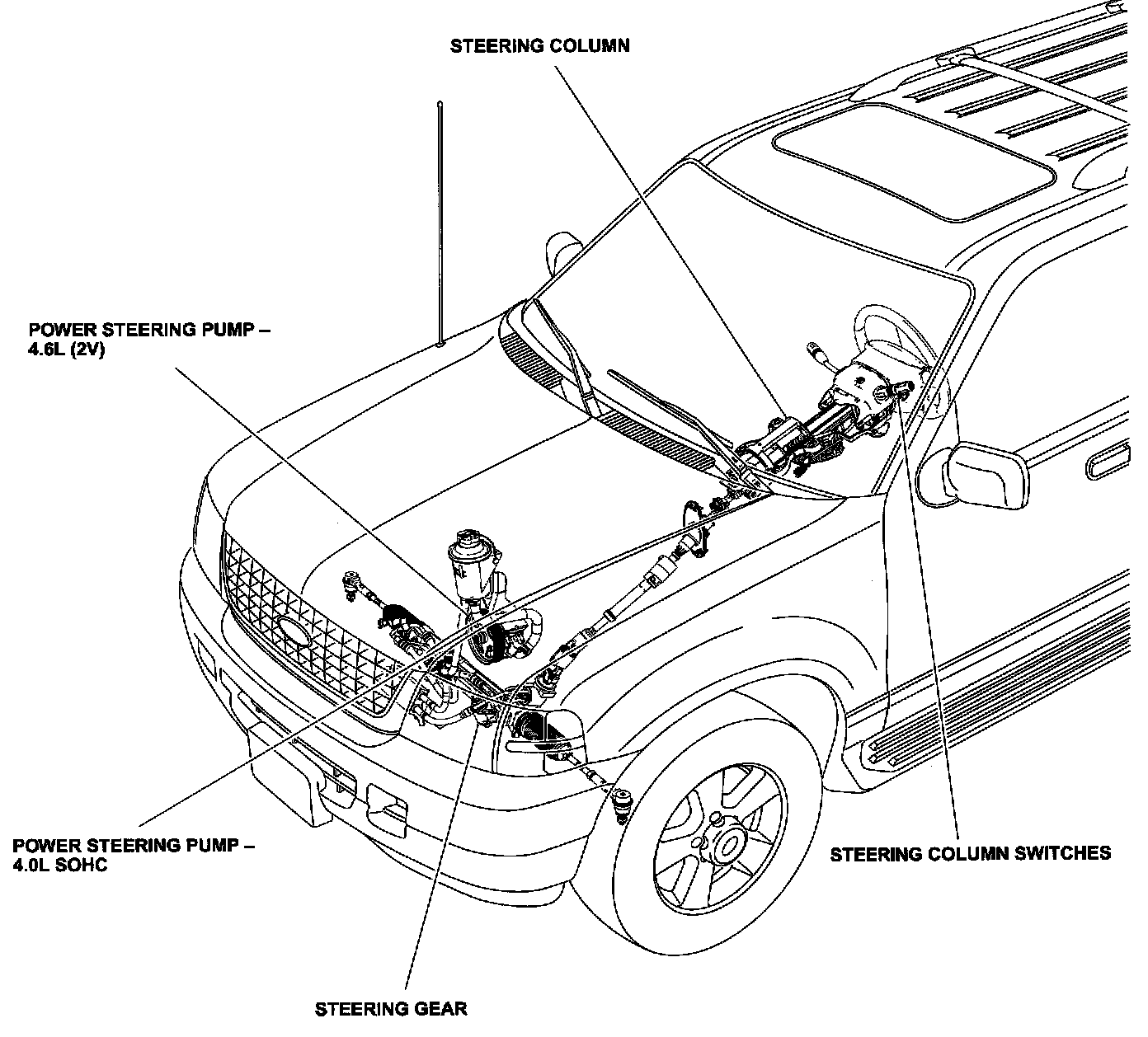 STEERING COLUMN

POWER STEERING PUMP – 4.6L (2V)

POWER STEERING PUMP – 4.0L SOHC

STEERING COLUMN SWITCHES

STEERING GEAR