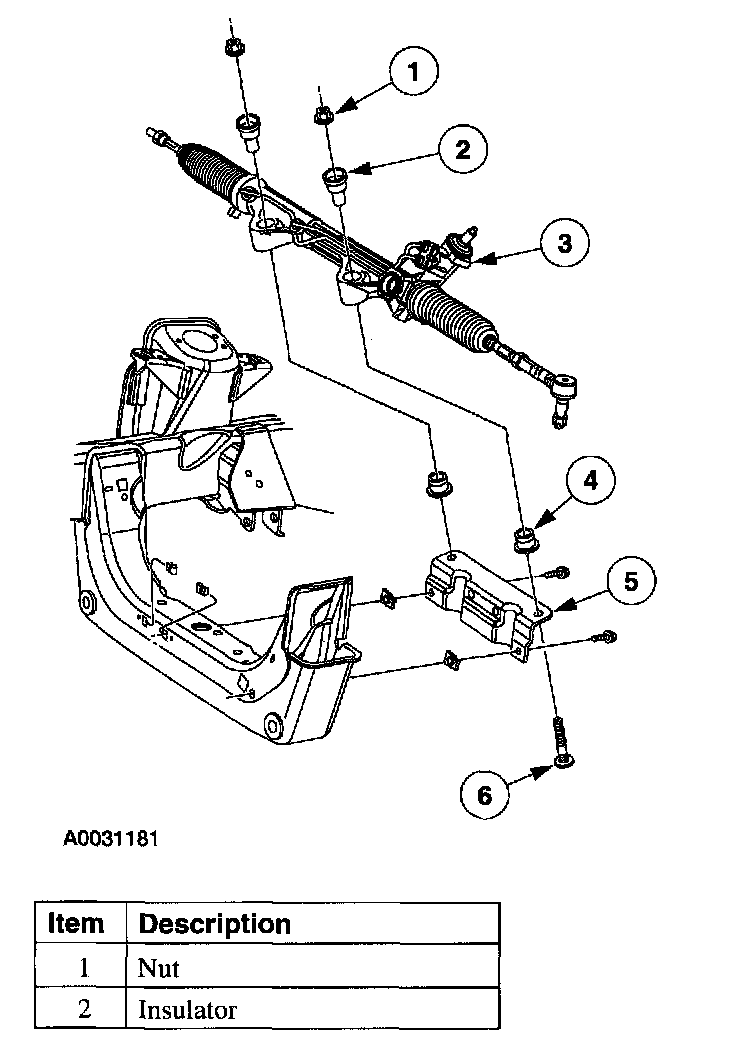 1
2
3
4
5
6

A0031181

| Item | Description |
|---|---|
| 1 | Nut |
| 2 | Insulator |