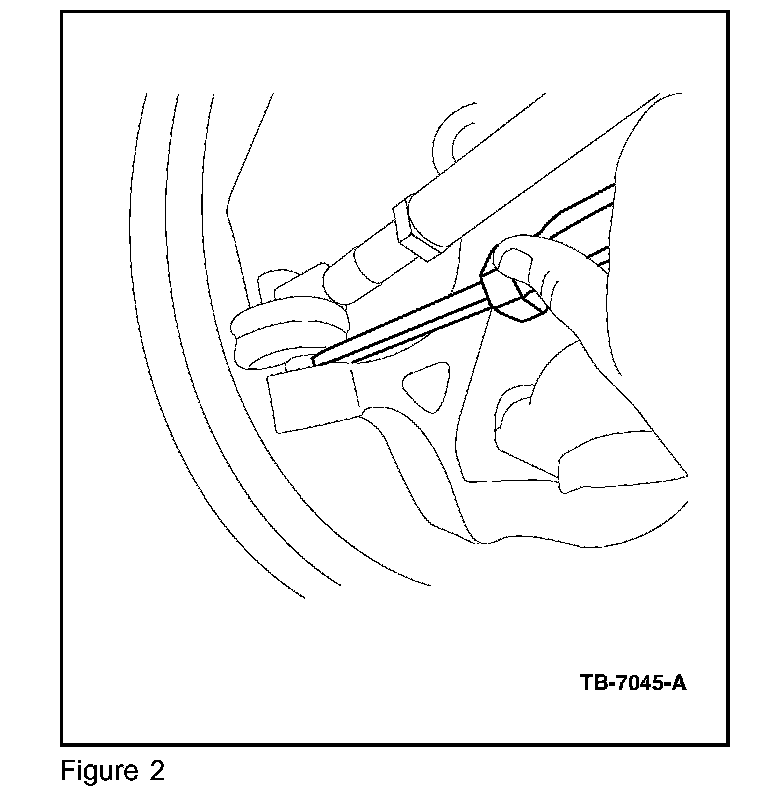 TB-7045-A

Figure 2