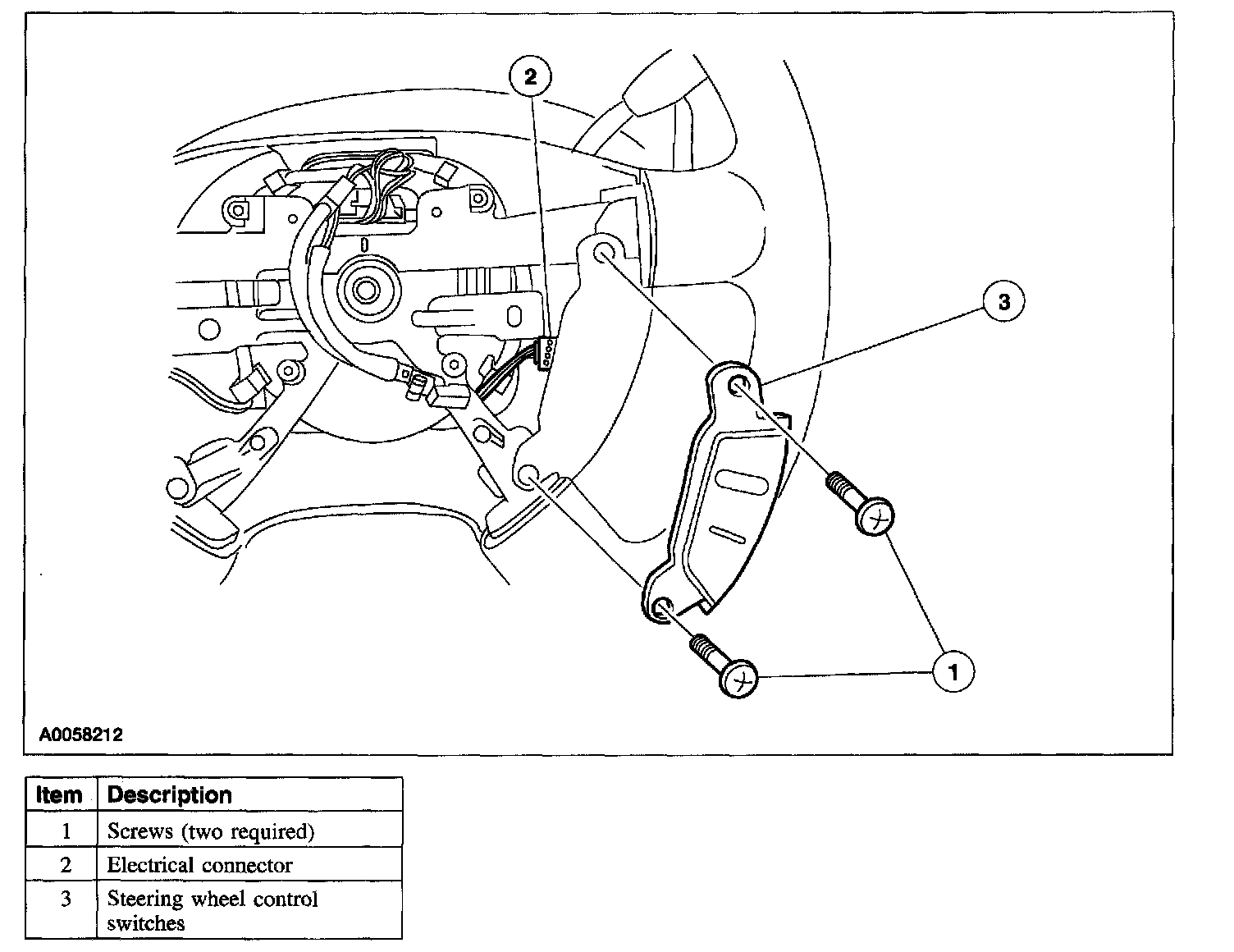 2

3

1

A0058212

| Item | Description |
|---|---|
| 1 | Screws (two required) |
| 2 | Electrical connector |
| 3 | Steering wheel control switches |