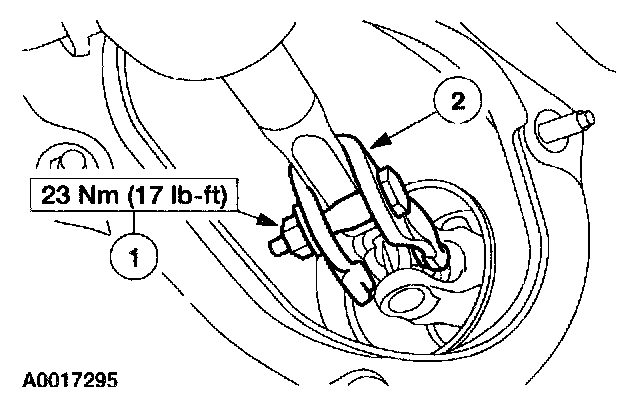 2

23 Nm (17 lb-ft)

1

A0017295