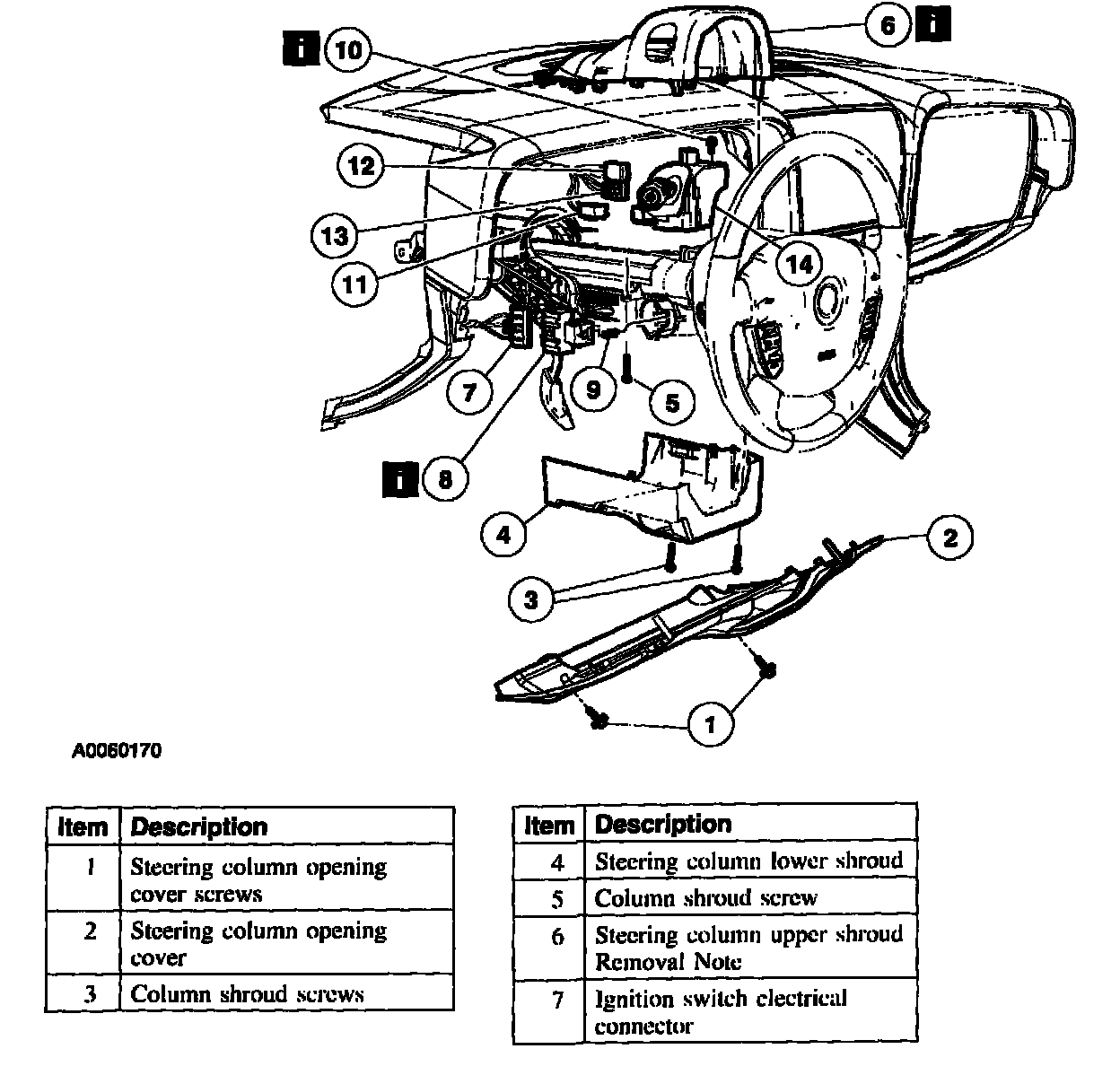 i 10

6 i

12

13

11

14

7

9

5

i 8

4

2

3

1

A0060170

| Item | Description |
|---|---|
| 1 | Steering column opening cover screws |
| 2 | Steering column opening cover |
| 3 | Column shroud screws |

| Item | Description |
|---|---|
| 4 | Steering column lower shroud |
| 5 | Column shroud screw |
| 6 | Steering column upper shroud Removal Note |
| 7 | Ignition switch electrical connector |