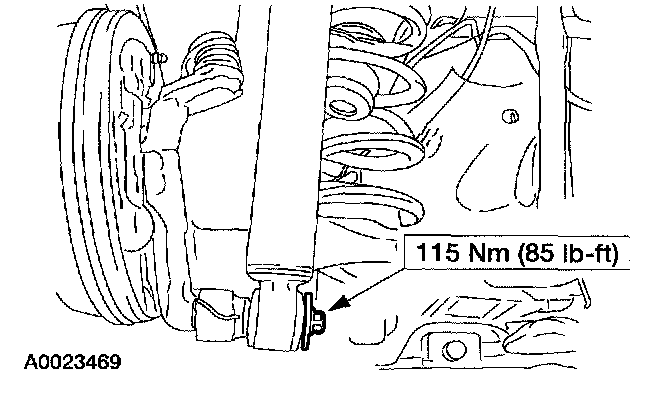 115 Nm (85 lb-ft)

A0023469