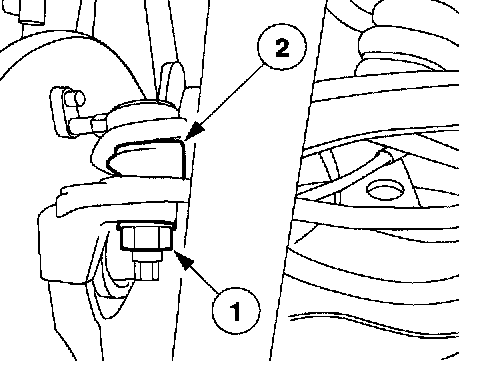 2

1