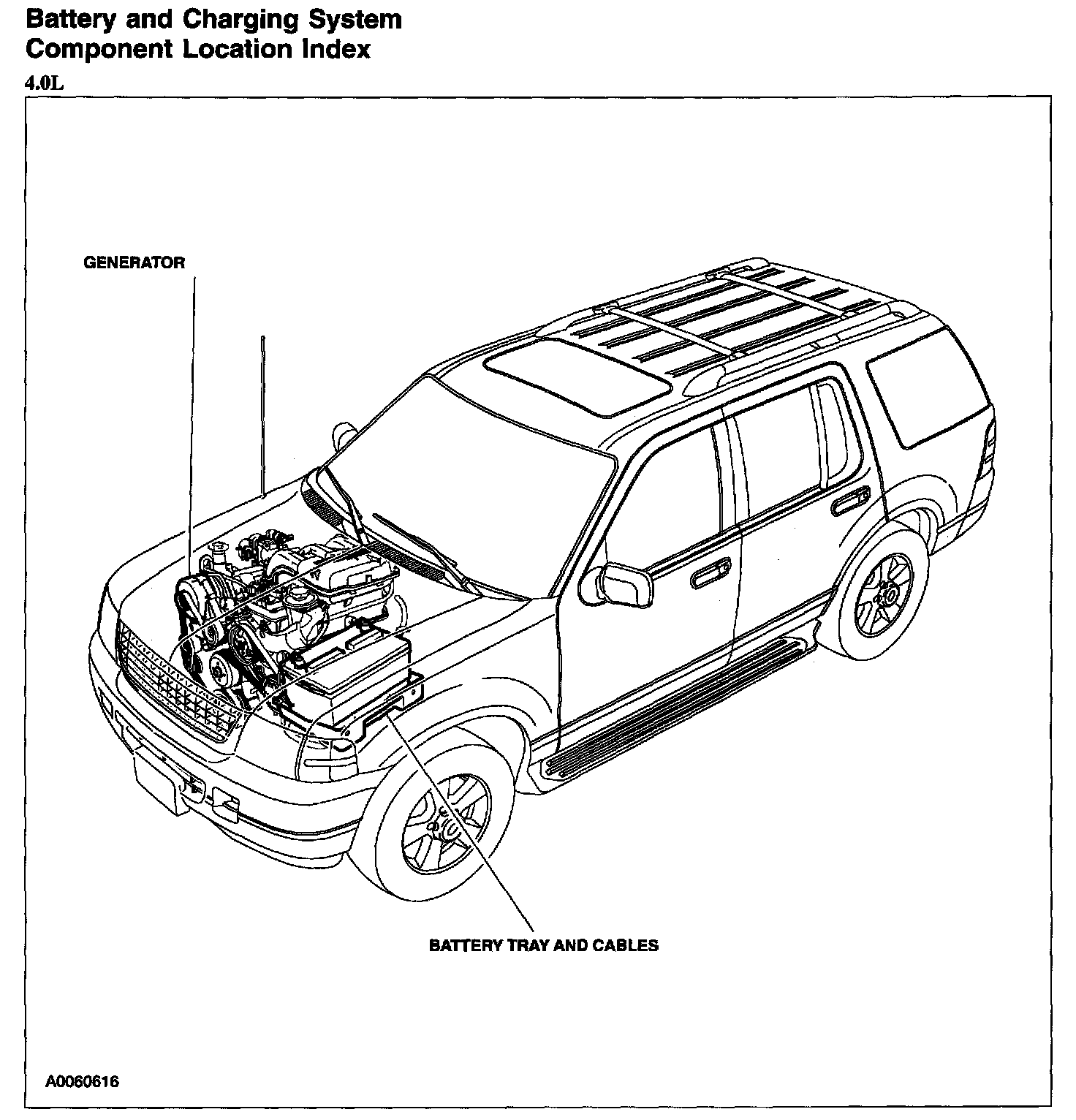 Battery and Charging System Component Location Index

4.0L

GENERATOR

BATTERY TRAY AND CABLES

A0060616