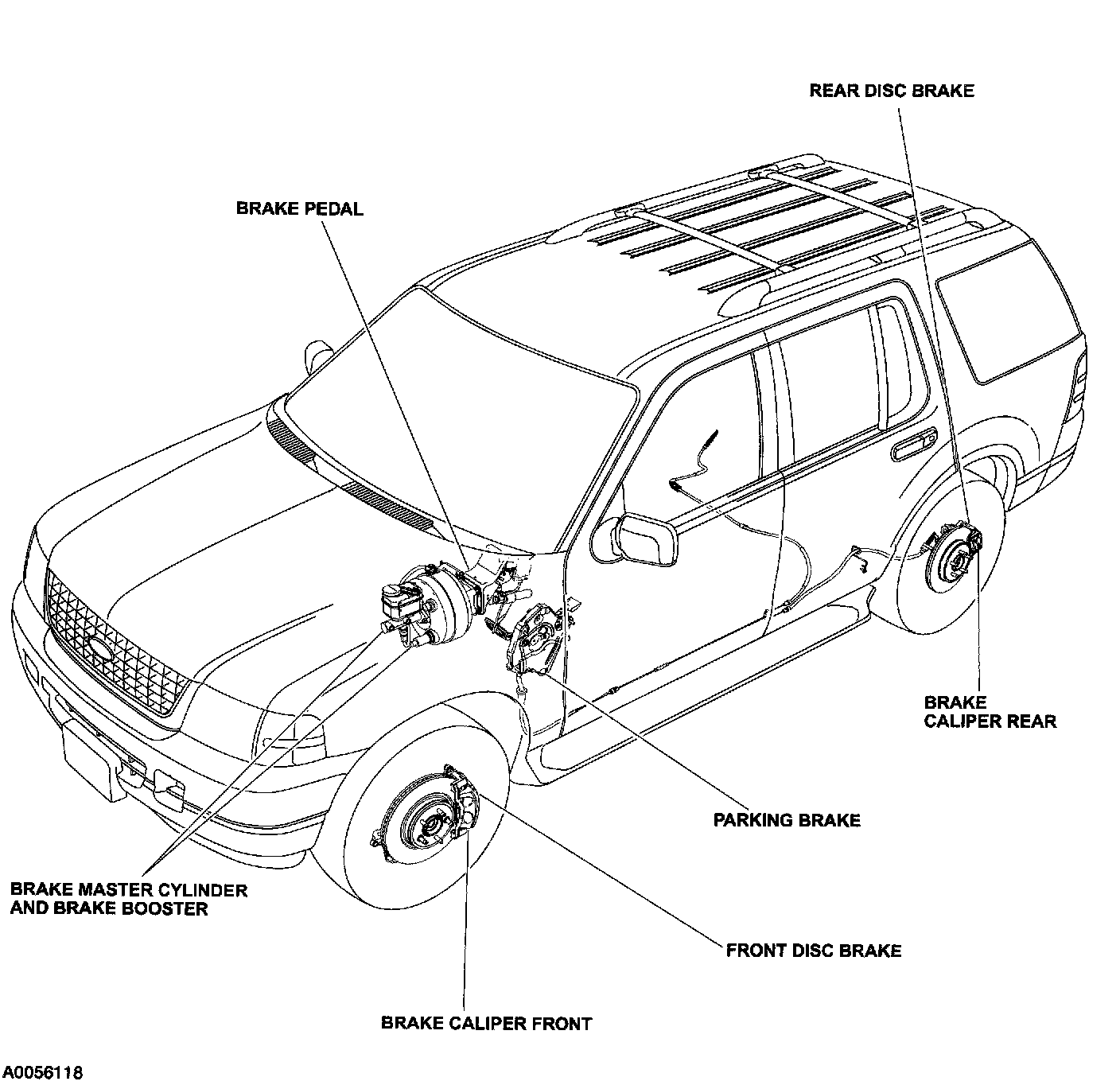 REAR DISC BRAKE

BRAKE PEDAL

BRAKE CALIPER REAR

PARKING BRAKE

BRAKE MASTER CYLINDER AND BRAKE BOOSTER

FRONT DISC BRAKE

BRAKE CALIPER FRONT

A0056118