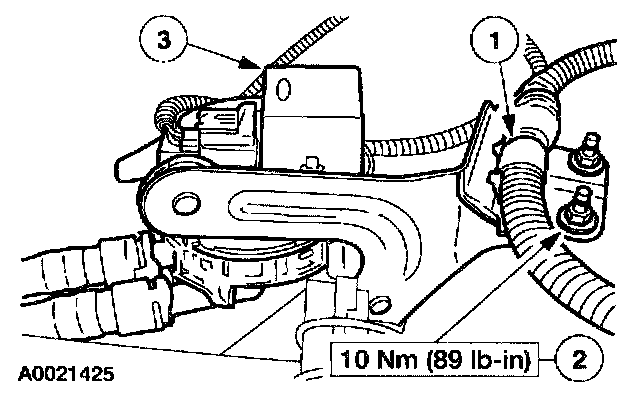 3

1

10 Nm (89 lb-in)

2

A0021425