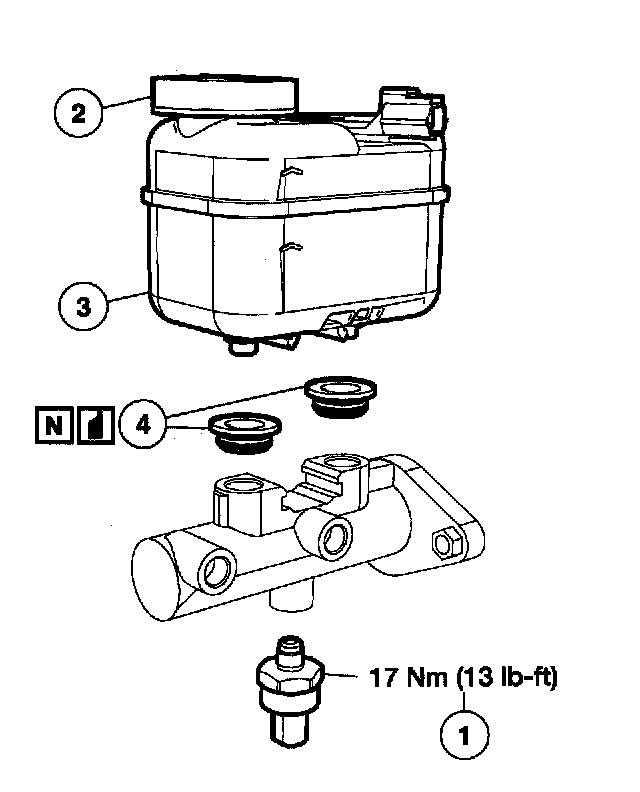 2

3

N

4

17 Nm (13 lb-ft)

1