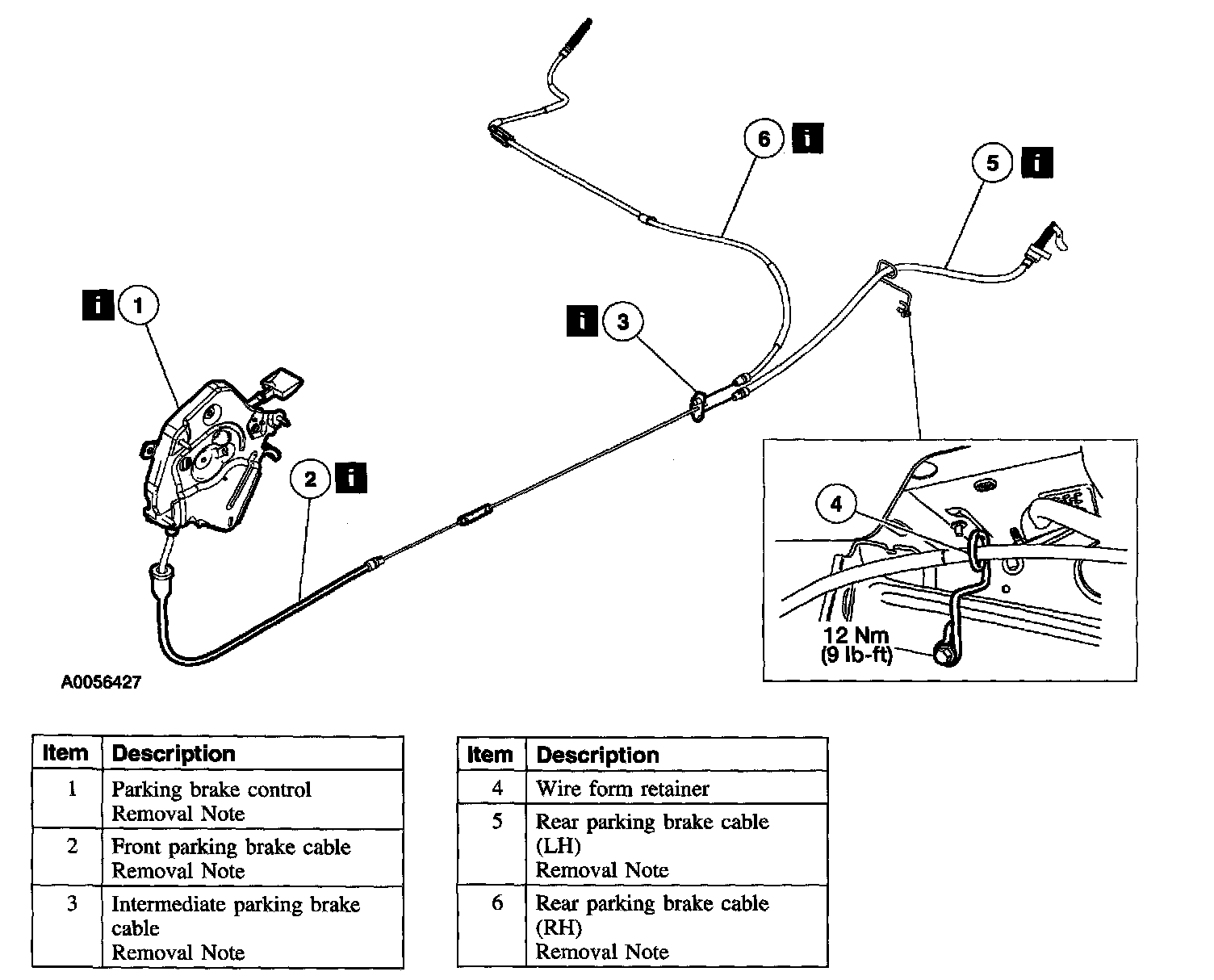 6 i

5 i

i 1

i 3

2 i

4

12 Nm
(9 lb-ft)

A0056427

| Item | Description |
|---|---|
| 1 | Parking brake control Removal Note |
| 2 | Front parking brake cable Removal Note |
| 3 | Intermediate parking brake cable Removal Note |

| Item | Description |
|---|---|
| 4 | Wire form retainer |
| 5 | Rear parking brake cable (LH) Removal Note |
| 6 | Rear parking brake cable (RH) Removal Note |