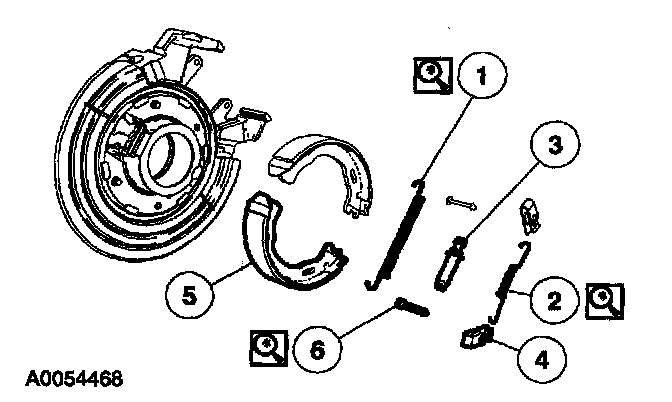 1
3
5
2
6
4
A0054468