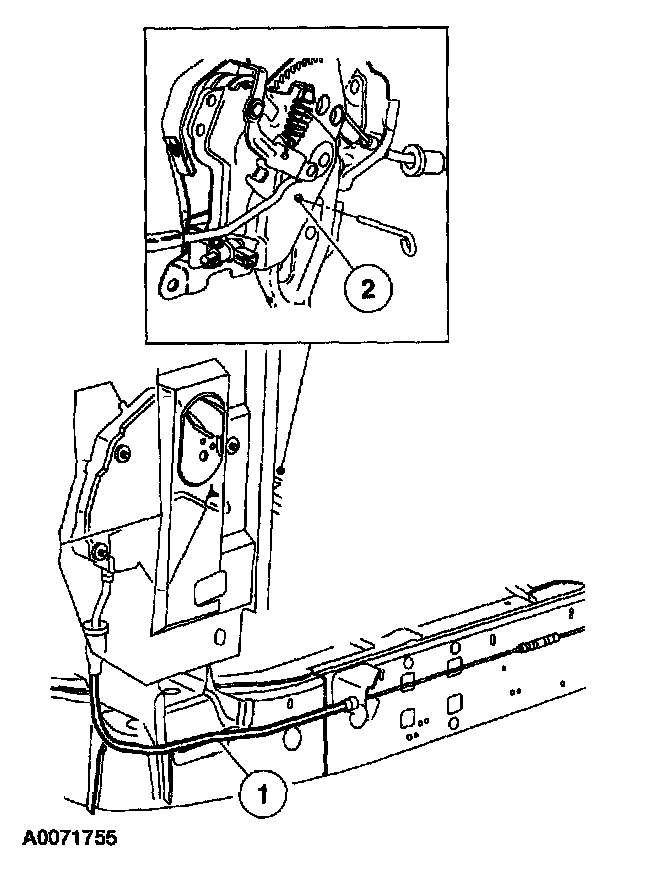 2

1

A0071755