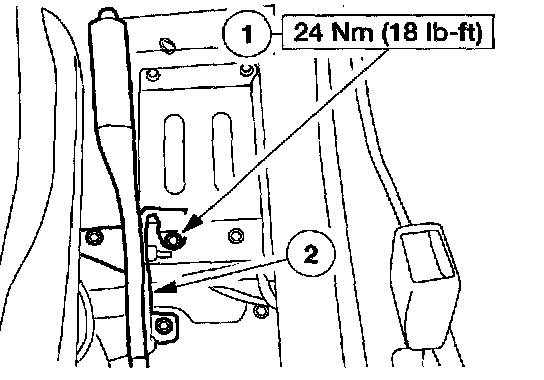 1
24 Nm (18 lb-ft)
2