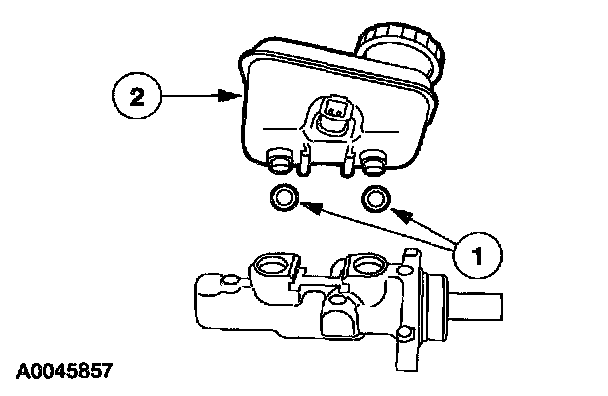 2

1

A0045857