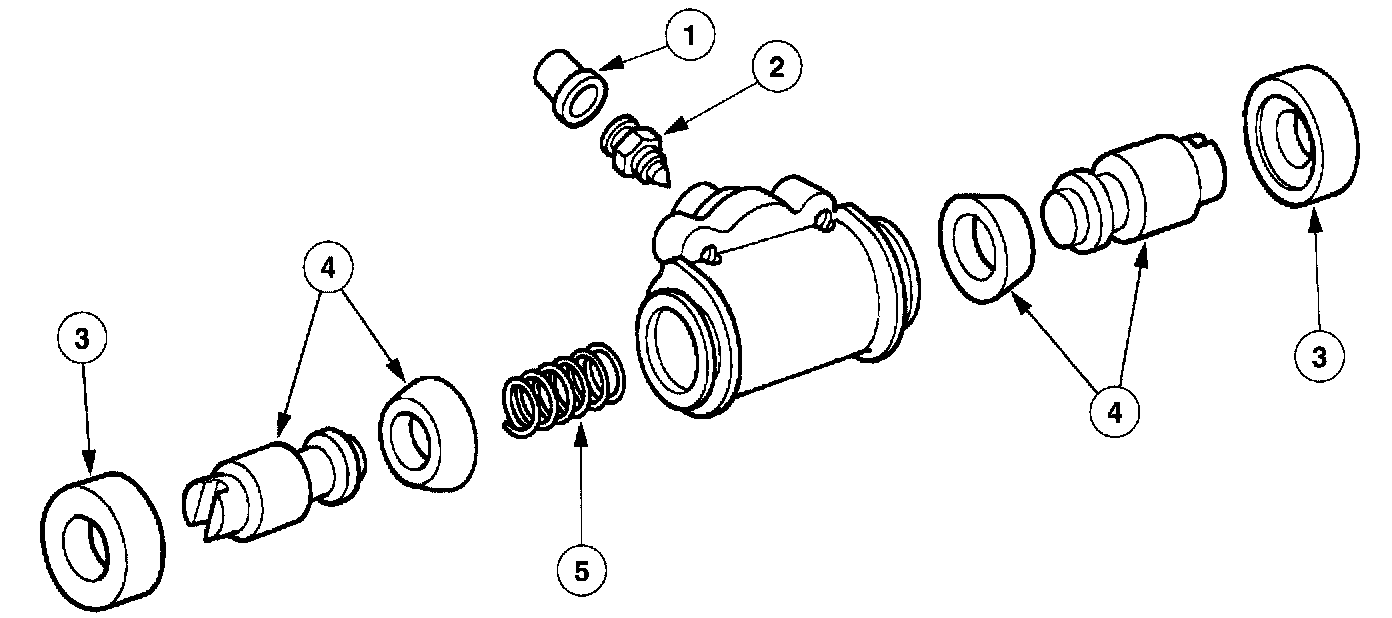 1
2
4
3
3
4
5