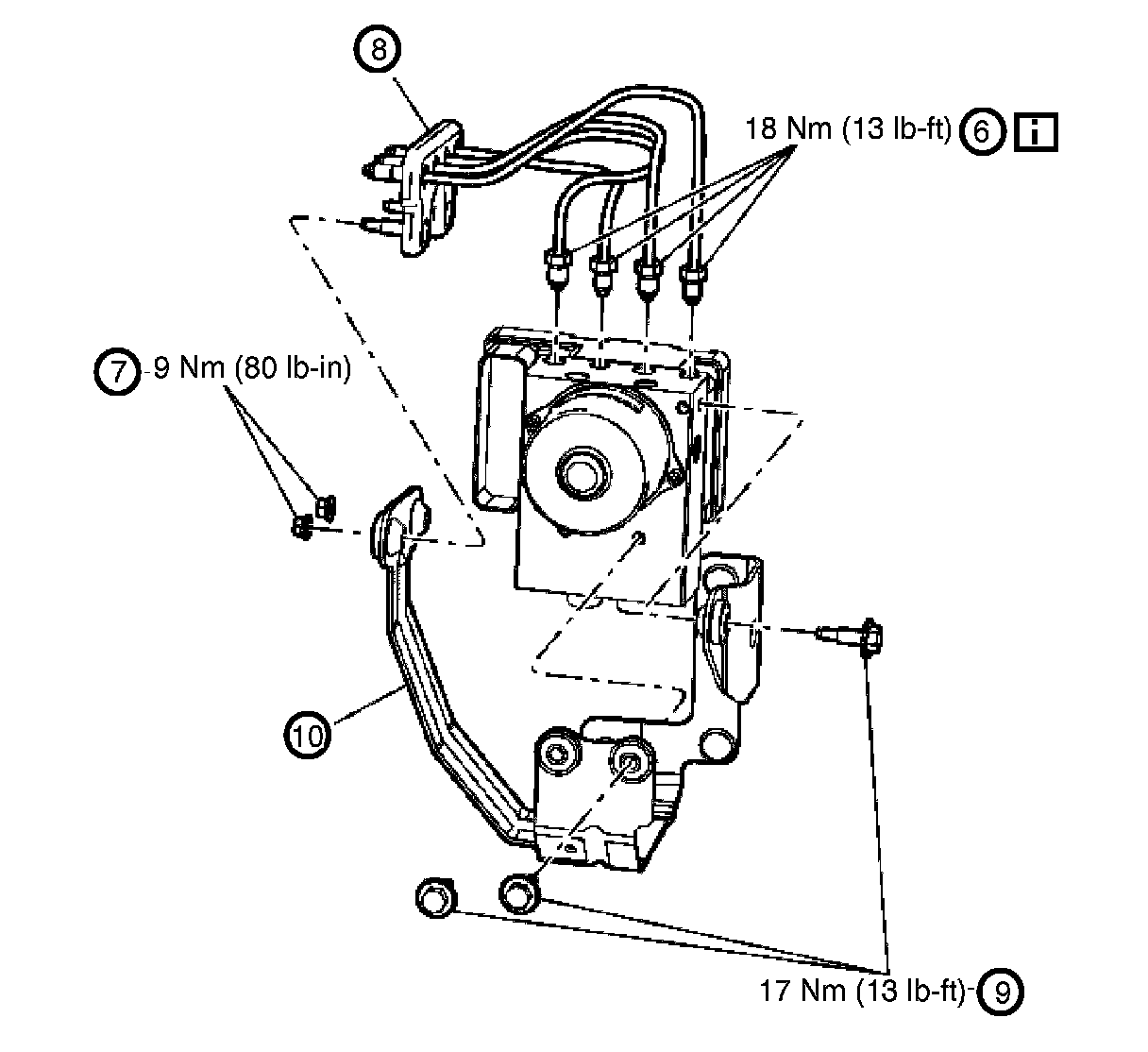 8

18 Nm (13 lb-ft) 6 i

7 9 Nm (80 lb-in)

10

17 Nm (13 lb-ft) 9