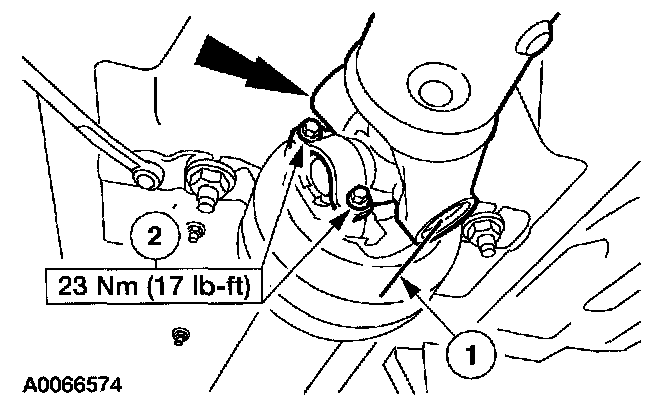 2

23 Nm (17 lb-ft)

1

A0066574