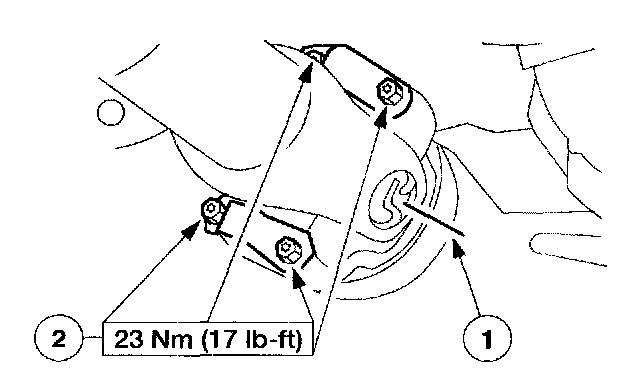 2
23 Nm (17 lb-ft)
1