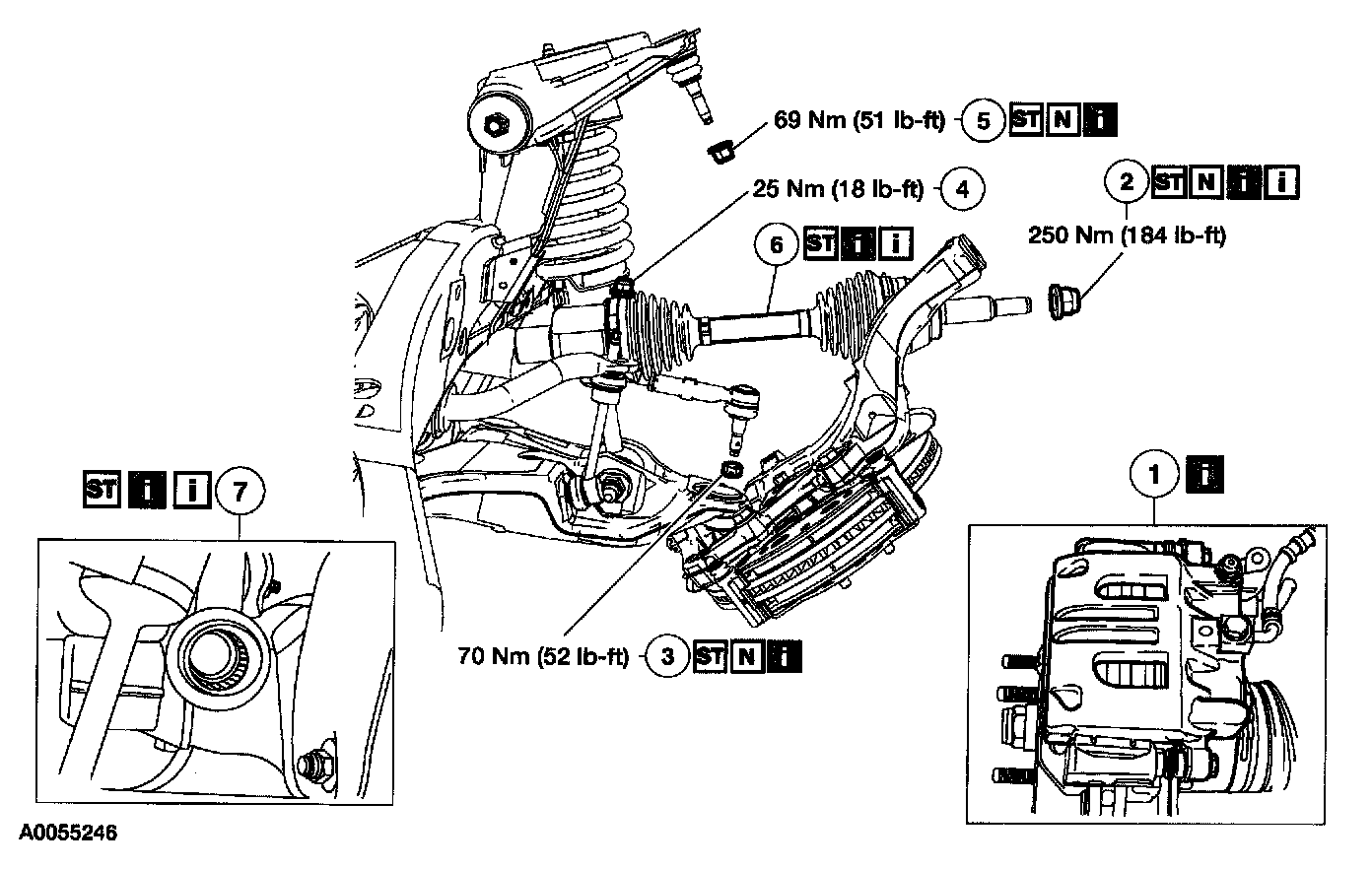 69 Nm (51 lb-ft) 5 ST N i

25 Nm (18 lb-ft) 4

2 ST N i i

250 Nm (184 lb-ft)

6 ST i i

ST i i 7

1 i

70 Nm (52 lb-ft) 3 ST N i

A0055246