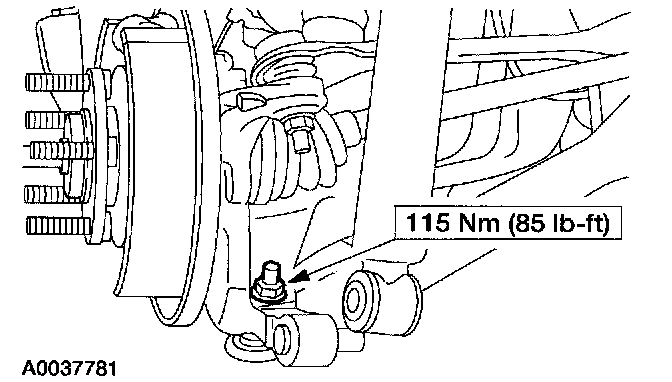 115 Nm (85 lb-ft)

A0037781