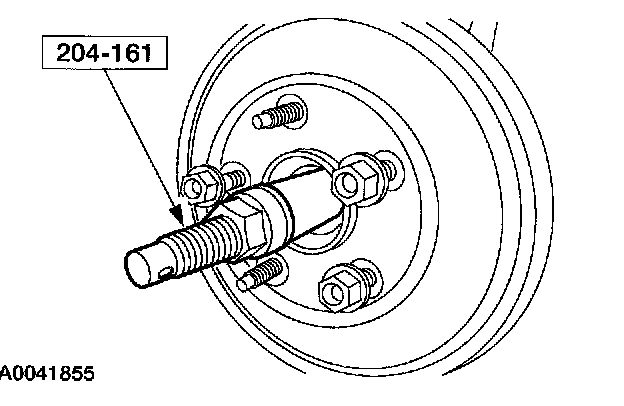 204-161

A0041855