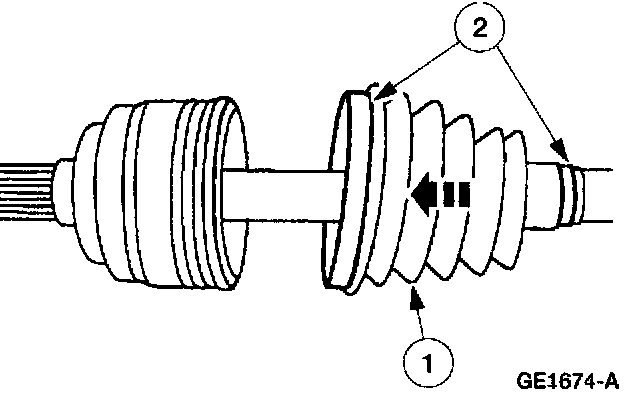 2

1

GE1674-A