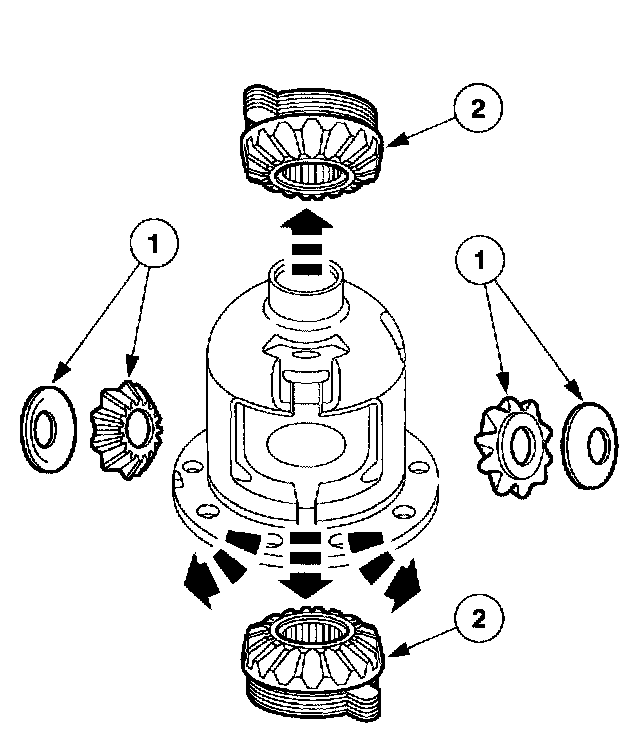 2

1

1

2