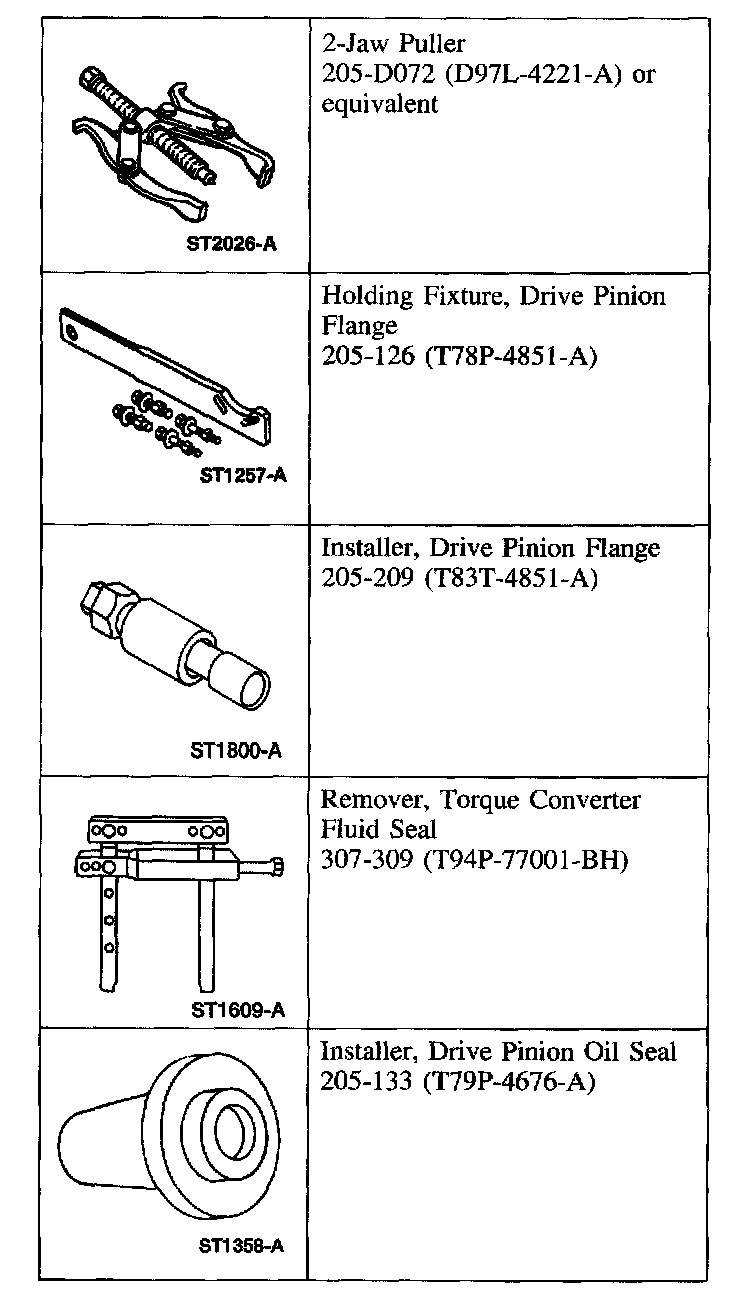 | | |
|---|---|
| ST2026-A | 2-Jaw Puller 205-D072 (D97L-4221-A) or equivalent |
| ST1257-A | Holding Fixture, Drive Pinion Flange 205-126 (T78P-4851-A) |
| ST1800-A | Installer, Drive Pinion Flange 205-209 (T83T-4851-A) |
| ST1609-A | Remover, Torque Converter Fluid Seal 307-309 (T94P-77001-BH) |
| ST1358-A | Installer, Drive Pinion Oil Seal 205-133 (T79P-4676-A) |