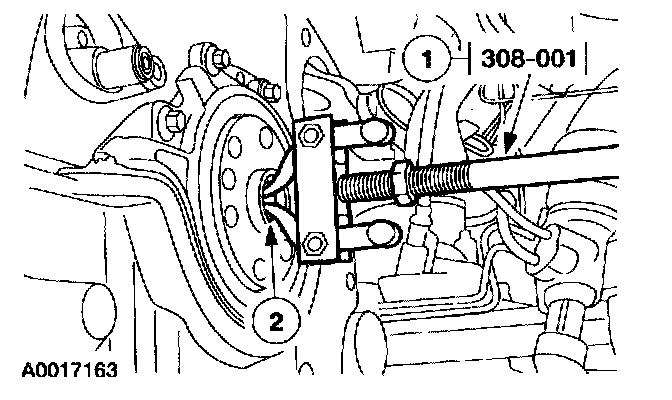 1
308-001
2
A0017163