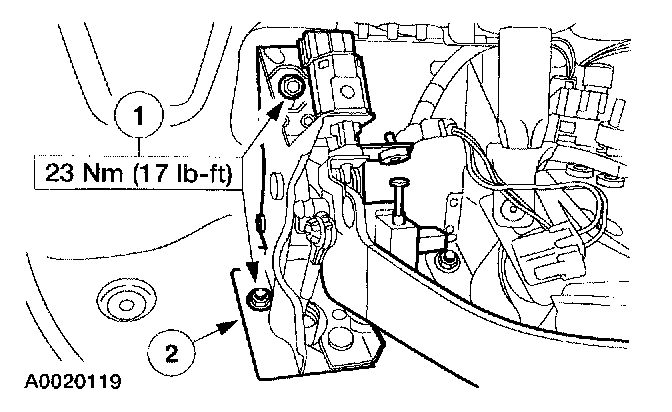 1

23 Nm (17 lb-ft)

2

A0020119