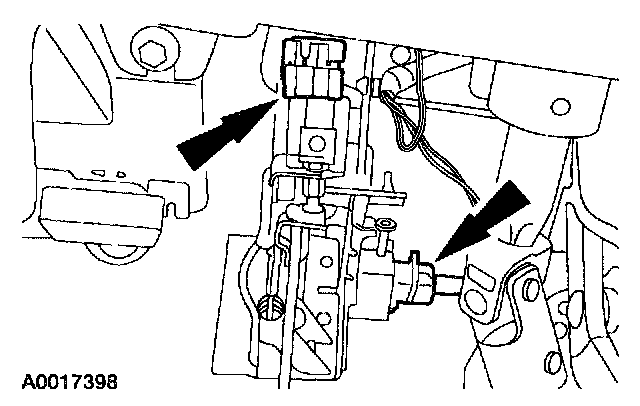 A0017398