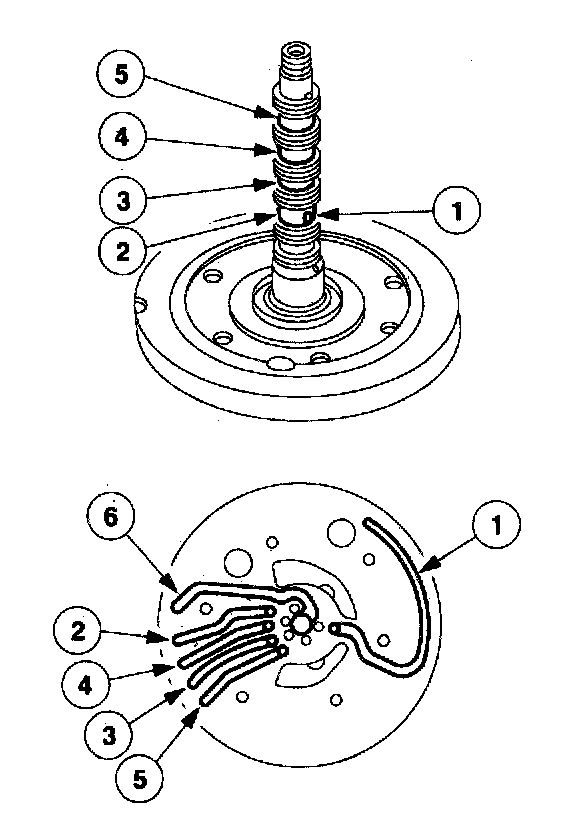 5
4
3
2
1

6
1
2
4
3
5