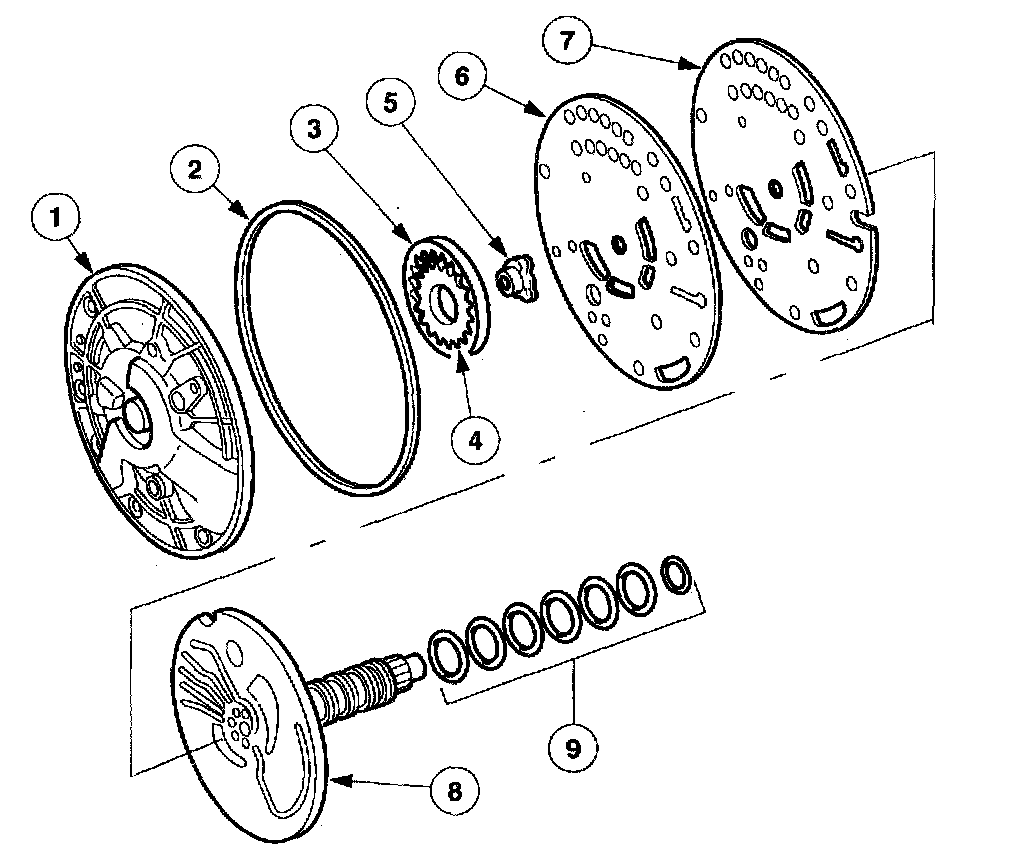 1
2
3
5
6
7
4
9
8