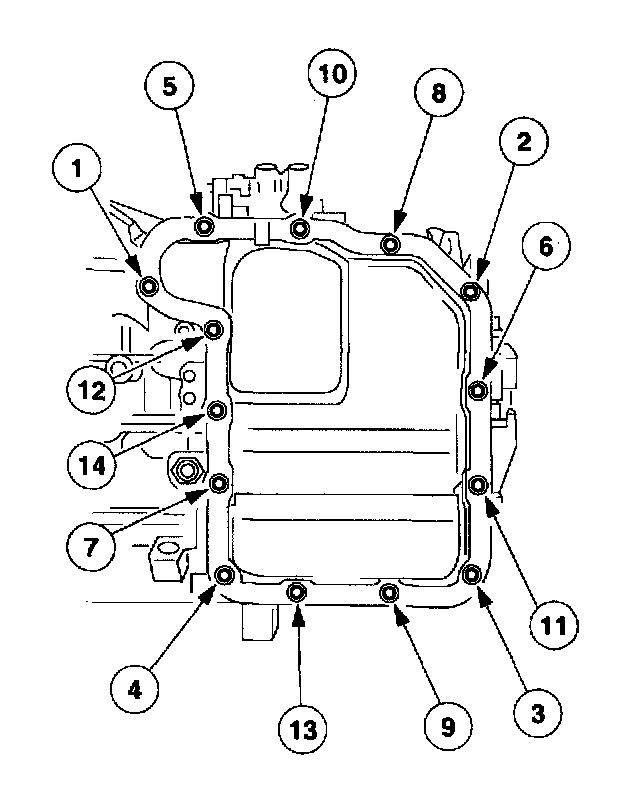 5
10
8
2
1
6
12
14
7
11
4
13
9
3