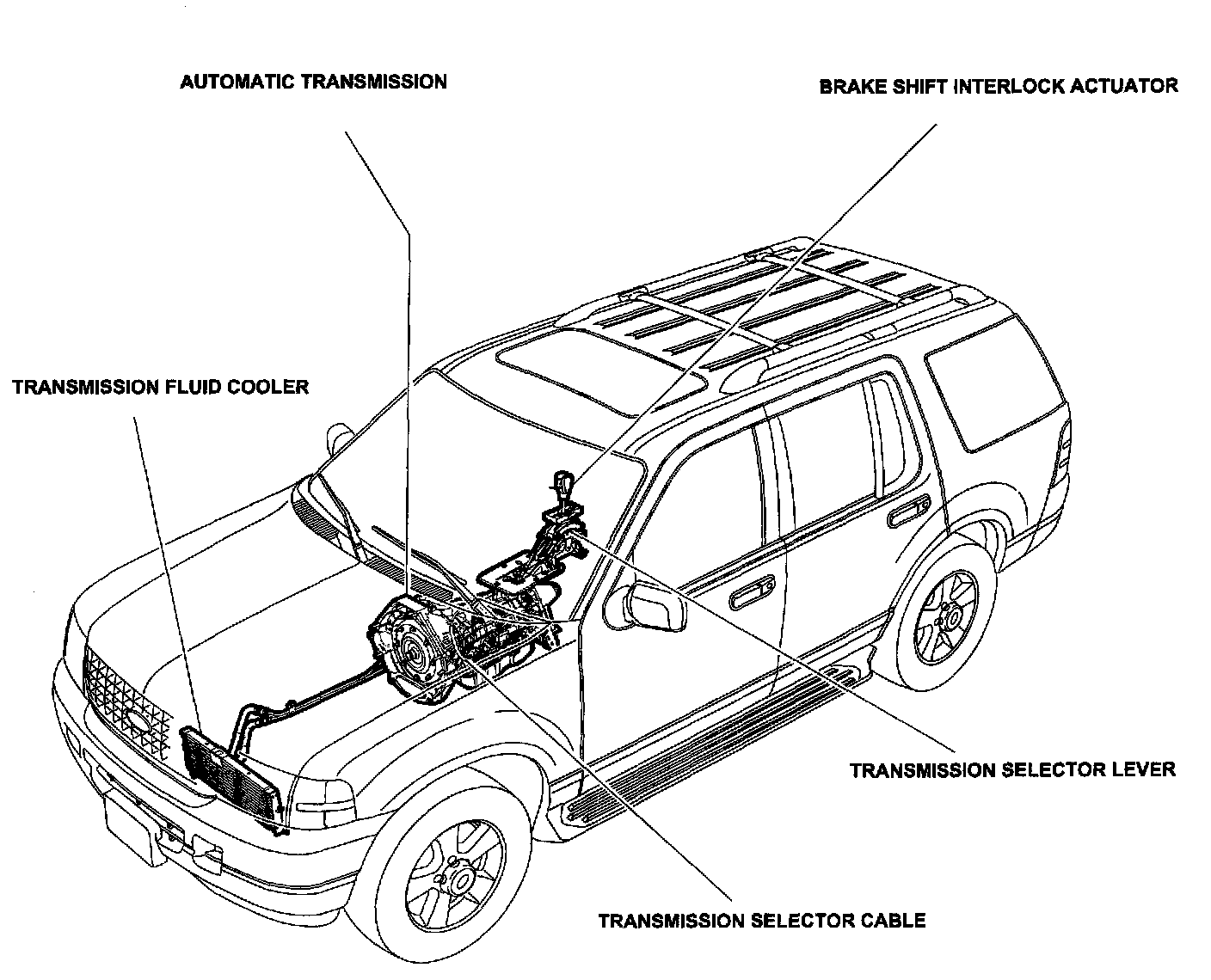 AUTOMATIC TRANSMISSION

BRAKE SHIFT INTERLOCK ACTUATOR

TRANSMISSION FLUID COOLER

TRANSMISSION SELECTOR LEVER

TRANSMISSION SELECTOR CABLE