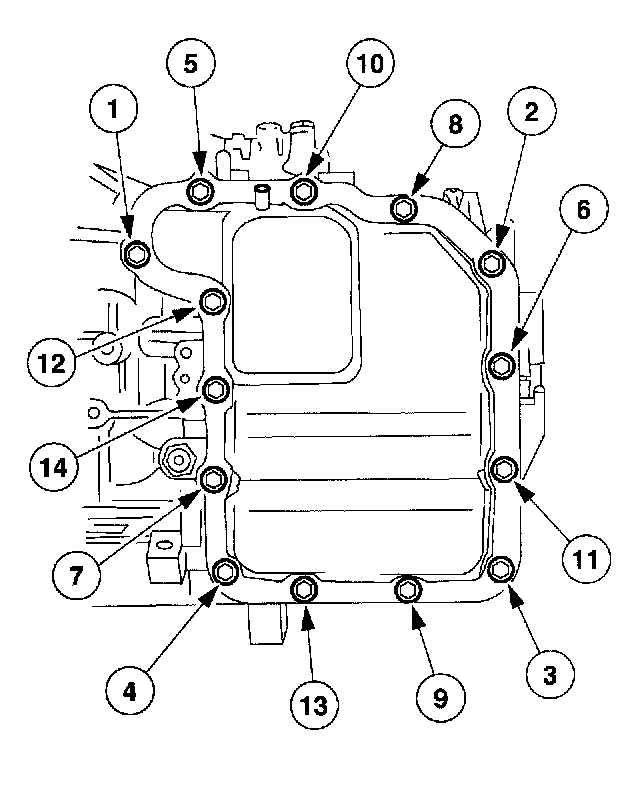 5
10
1
8
2
6
12
14
11
7
4
13
9
3