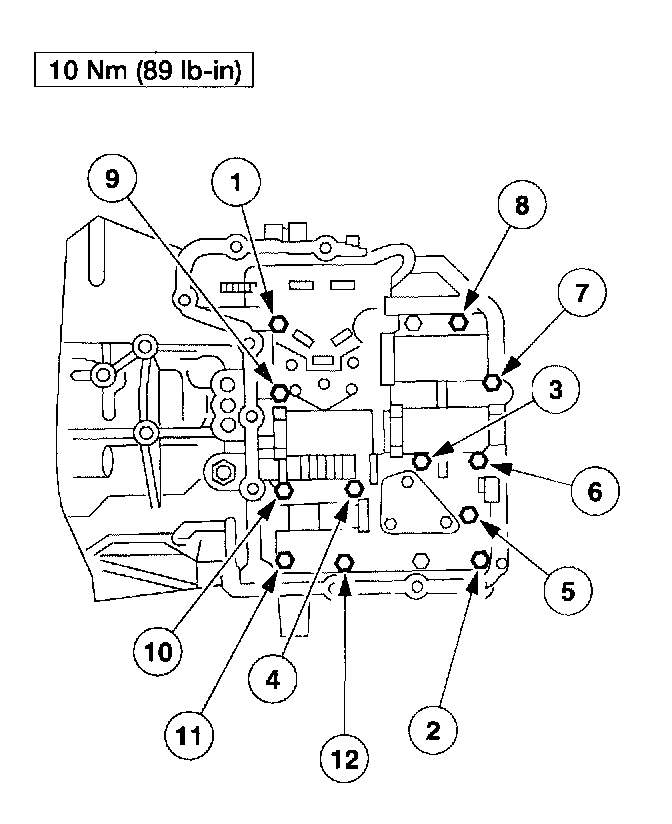 10 Nm (89 lb-in)

9
1
8
7
3
6
5
10
4
11
12
2